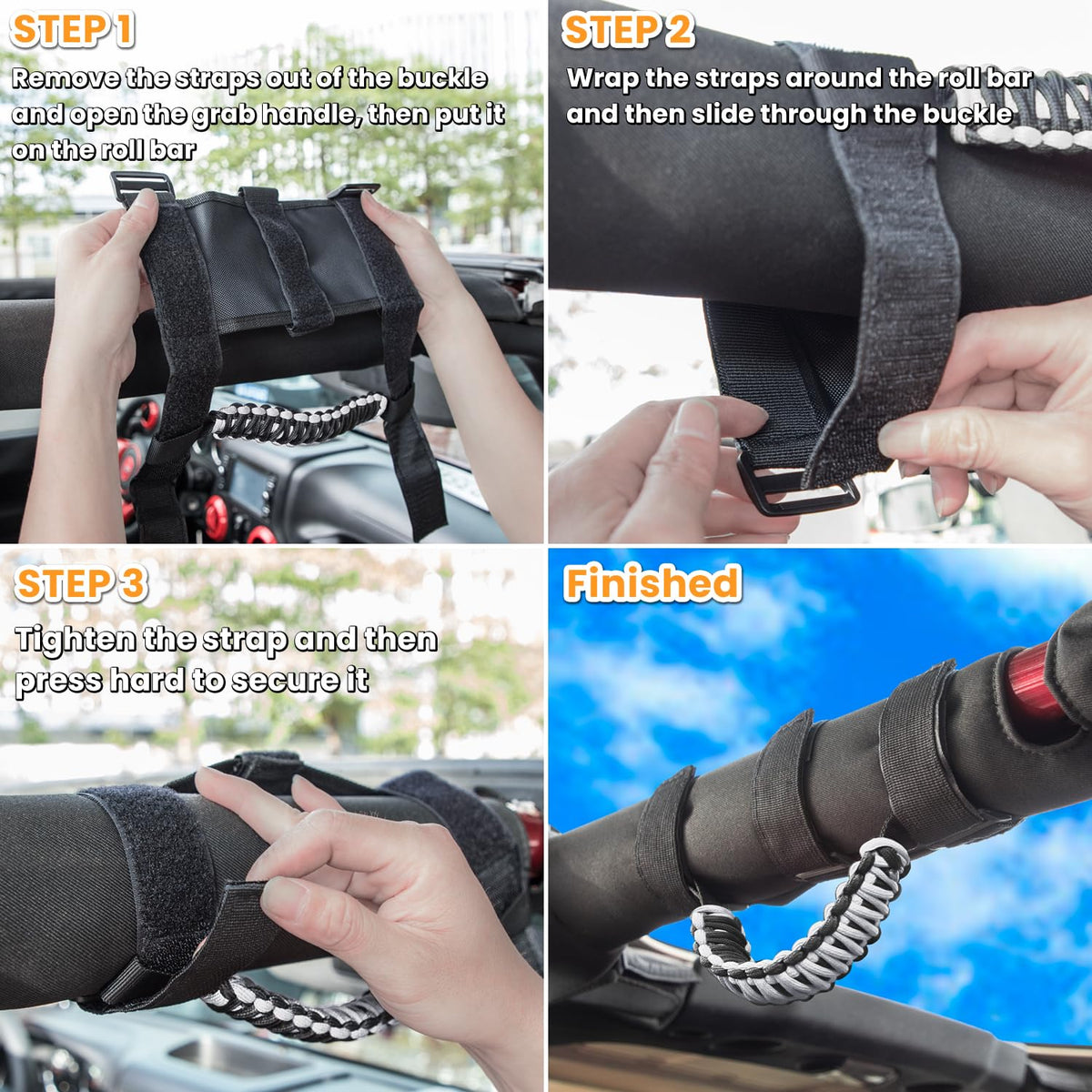 STEP 1

Remove the straps out of the buckle and open the grab handle, then put it on the roll bar

STEP 2

Wrap the straps around the roll bar and then slide through the buckle

STEP 3

Tighten the strap and then press hard to secure it

Finished