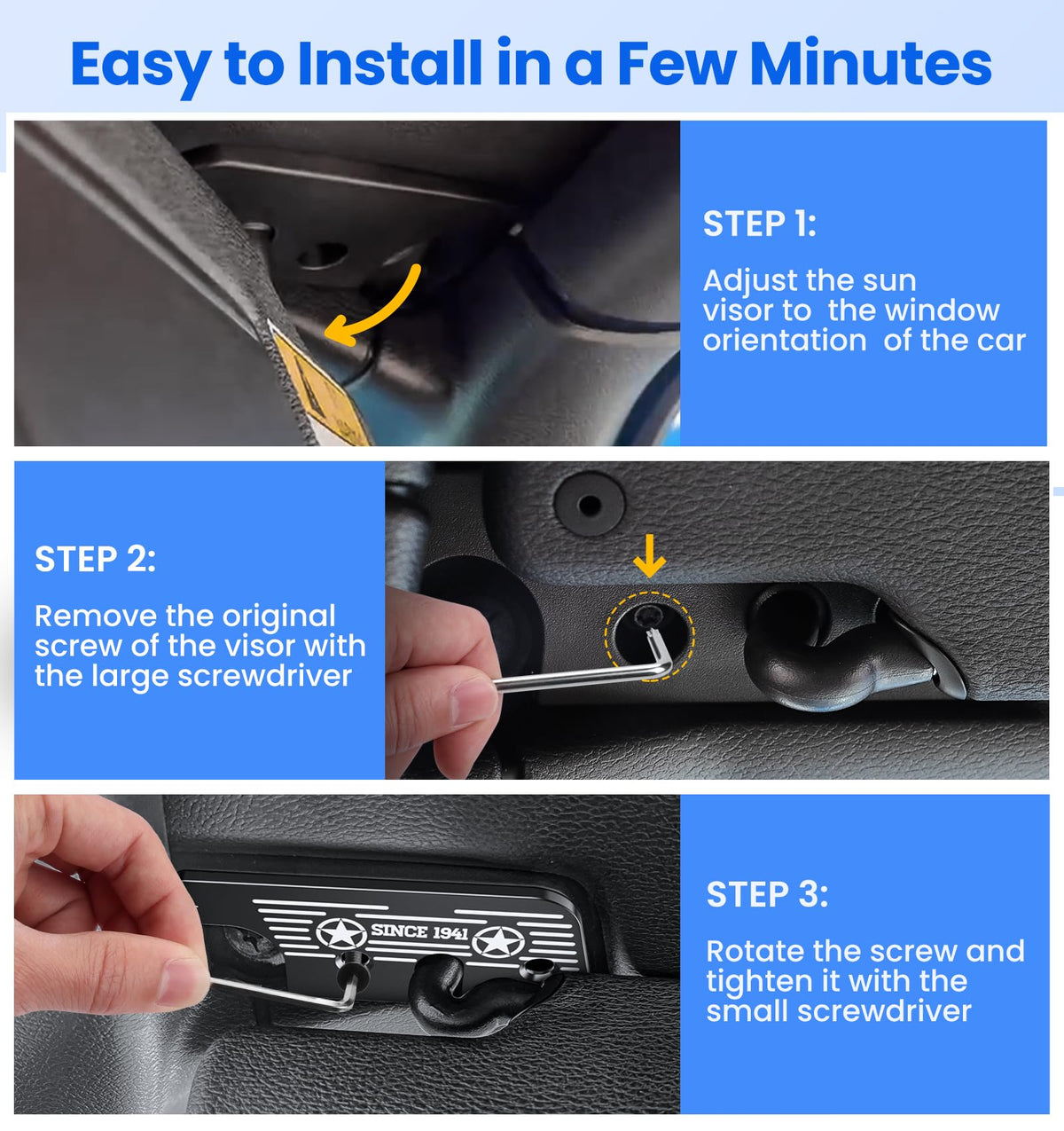 Easy to Install in a Few Minutes

STEP 1:

Adjust the sun visor to the window orientation of the car

STEP 2:

Remove the original screw of the visor with the large screwdriver

SINCE 1941

STEP 3:

Rotate the screw and tighten it with the small screwdriver