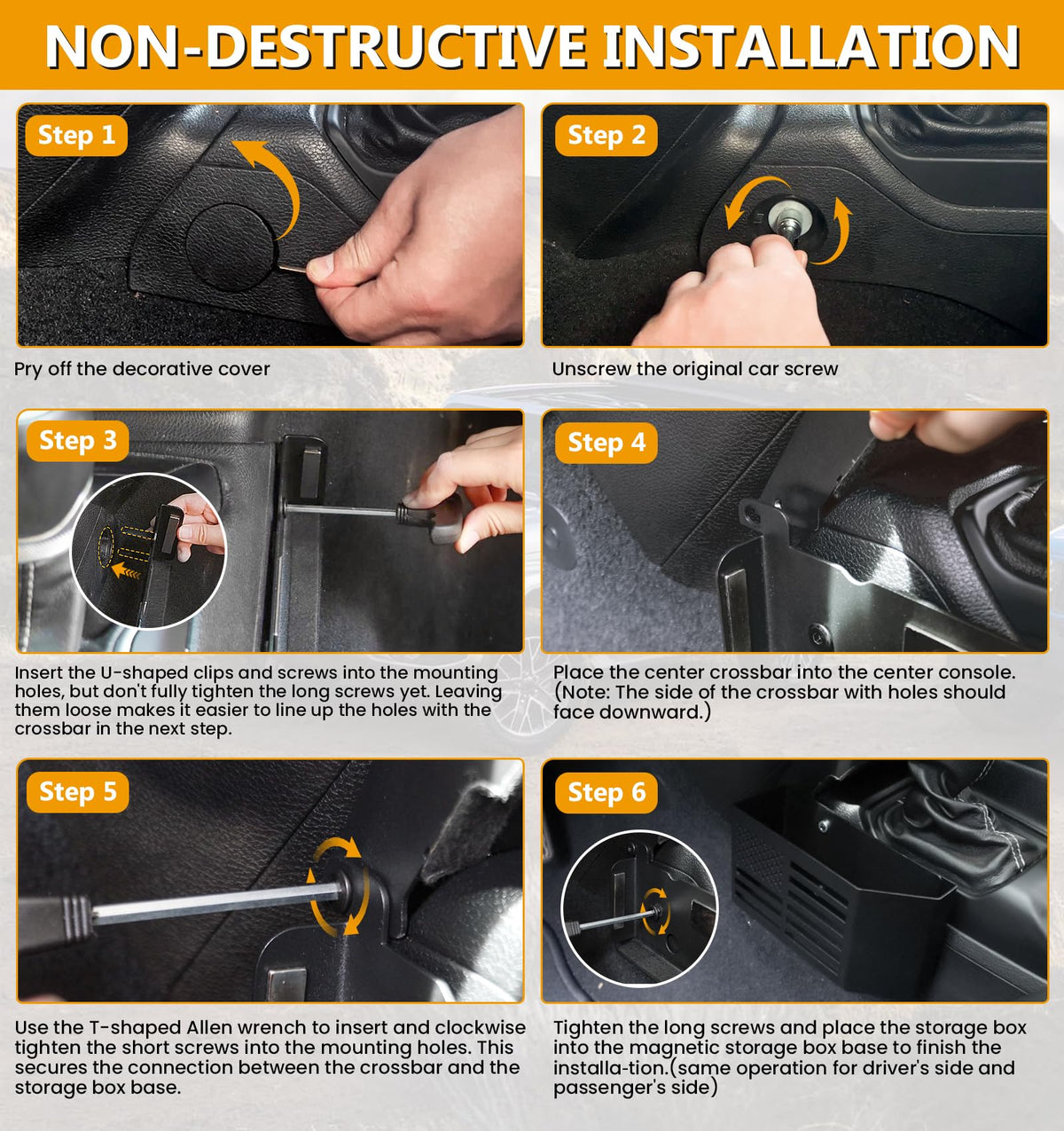 NON-DESTRUCTIVE INSTALLATION

Step 1

Pry off the decorative cover

Step 2

Unscrew the original car screw

Step 3

Insert the U-shaped clips and screws into the mounting holes, but don't fully tighten the long screws yet. Leaving them loose makes it easier to line up the holes with the crossbar in the next step.

Step 4

Place the center crossbar into the center console. (Note: The side of the crossbar with holes should face downward.)

Step 5

Use the T-shaped Allen wrench to insert and clockwise tighten the short screws into the mounting holes. This secures the connection between the crossbar and the storage box base.

Step 6

Tighten the long screws and place the storage box into the magnetic storage box base to finish the installa-tion.(same operation for driver's side and passenger's side)