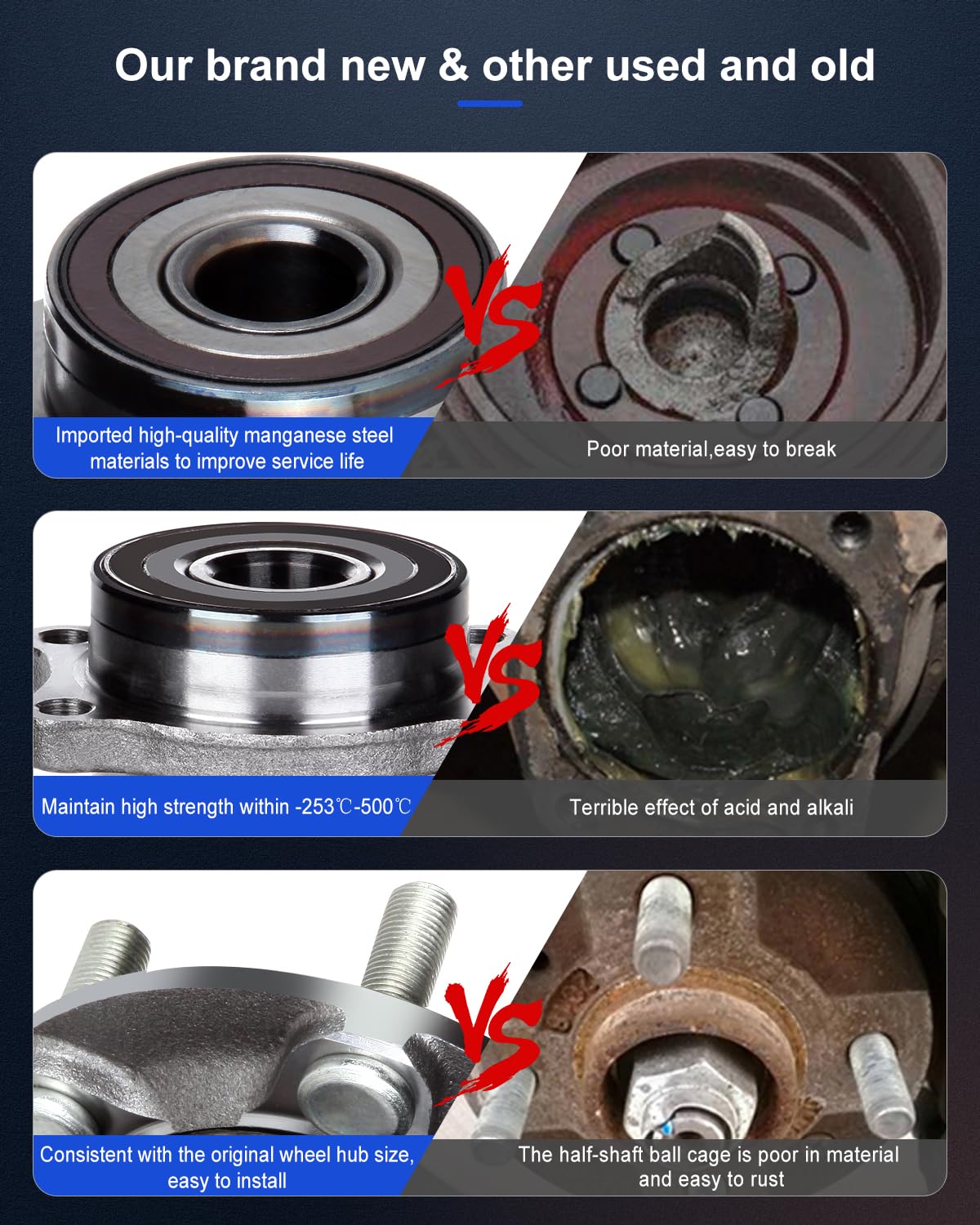 Our brand new & other used and old

VS

Imported high-quality manganese steel materials to improve service life

Poor material,easy to break

VS

Maintain high strength within -253℃-500℃

Terrible effect of acid and alkali

VS

Consistent with the original wheel hub size, easy to install

The half-shaft ball cage is poor in material and easy to rust