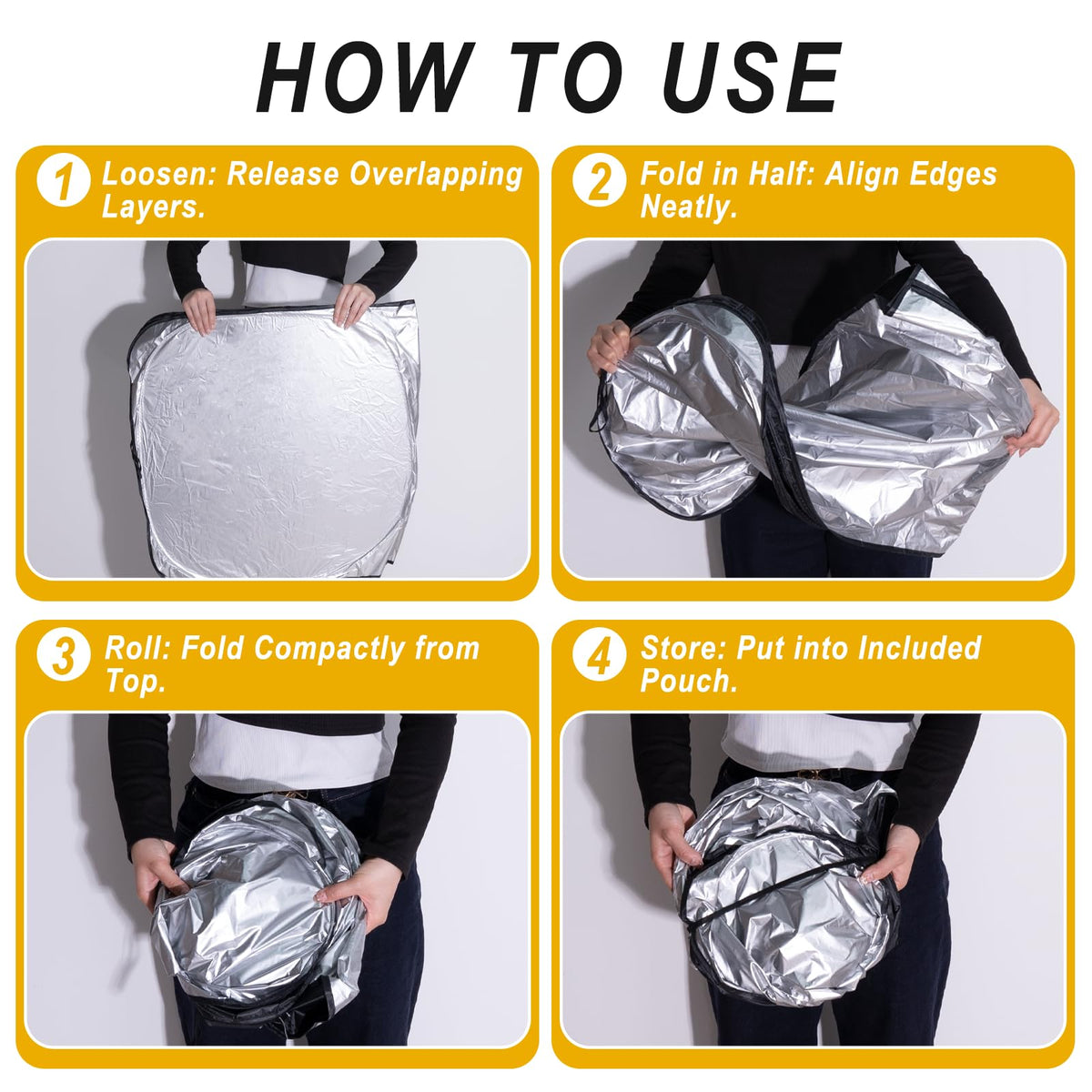 HOW TO USE

1 Loosen: Release Overlapping Layers.

2 Fold in Half: Align Edges Neatly.

3 Roll: Fold Compactly from Top.

4 Store: Put into Included Pouch.