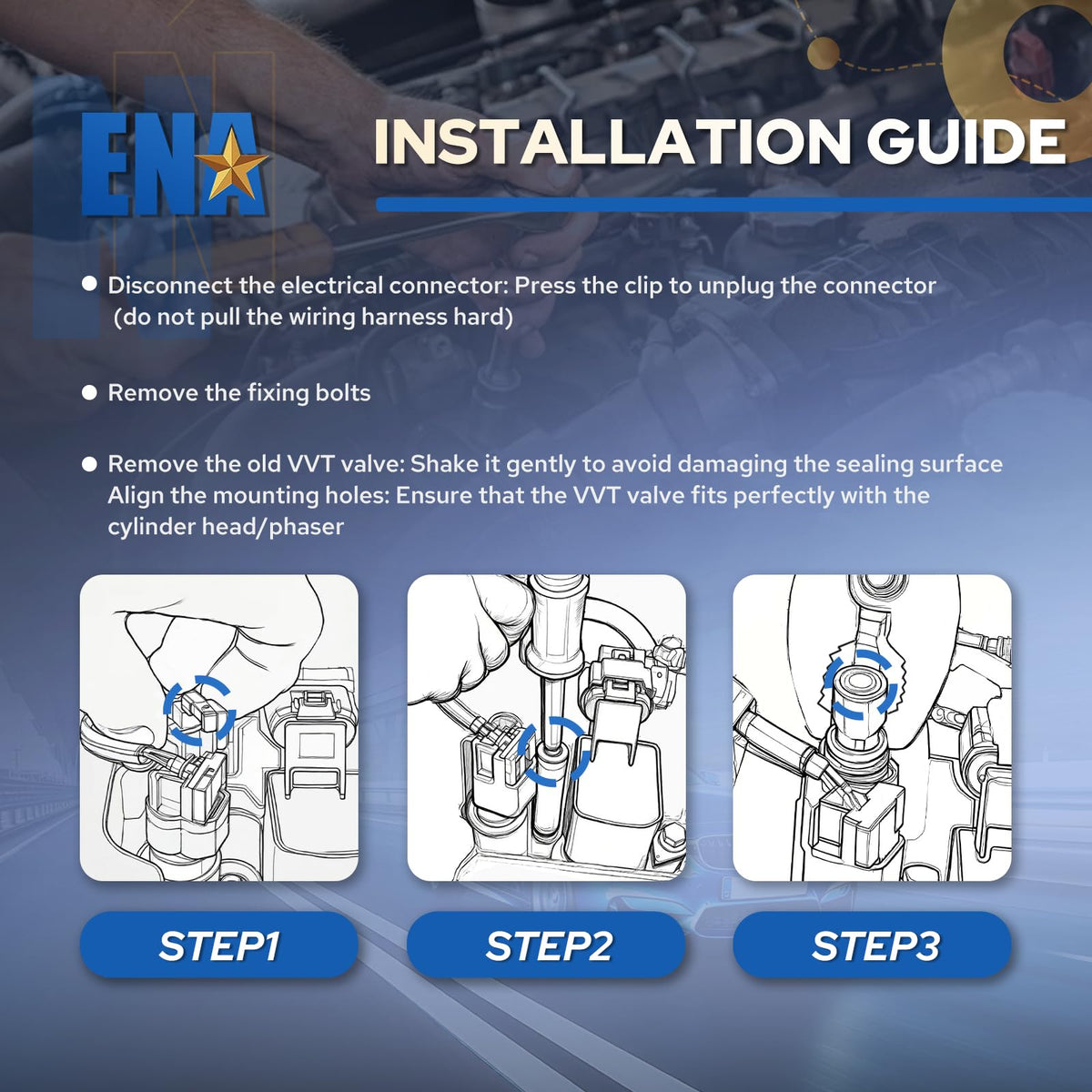 ENA

INSTALLATION GUIDE

● Disconnect the electrical connector: Press the clip to unplug the connector (do not pull the wiring harness hard)

● Remove the fixing bolts

● Remove the old VVT valve: Shake it gently to avoid damaging the sealing surface Align the mounting holes: Ensure that the VVT valve fits perfectly with the cylinder head/phaser

STEP1

STEP2

STEP3