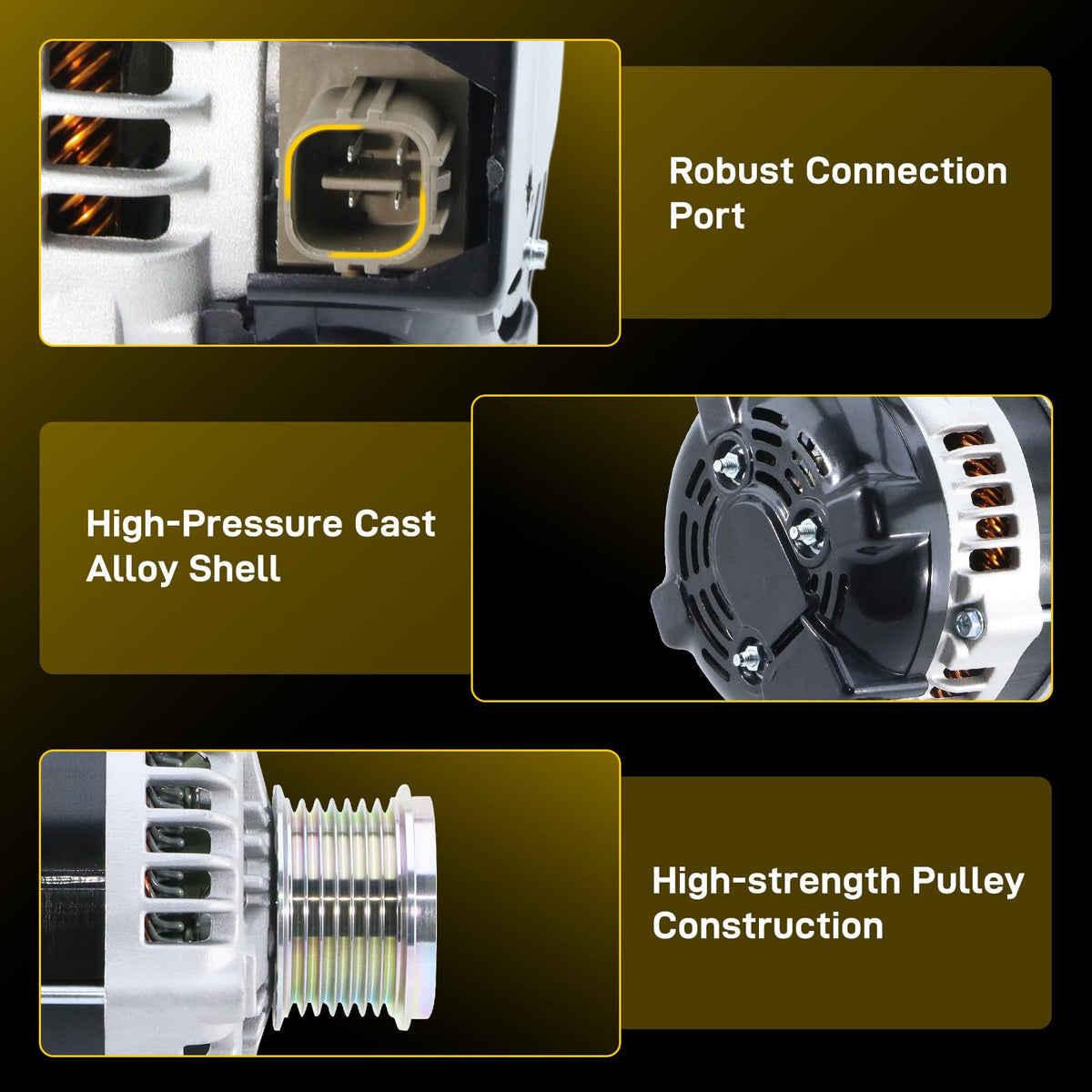 Robust Connection Port

High-Pressure Cast Alloy Shell

High-strength Pulley Construction