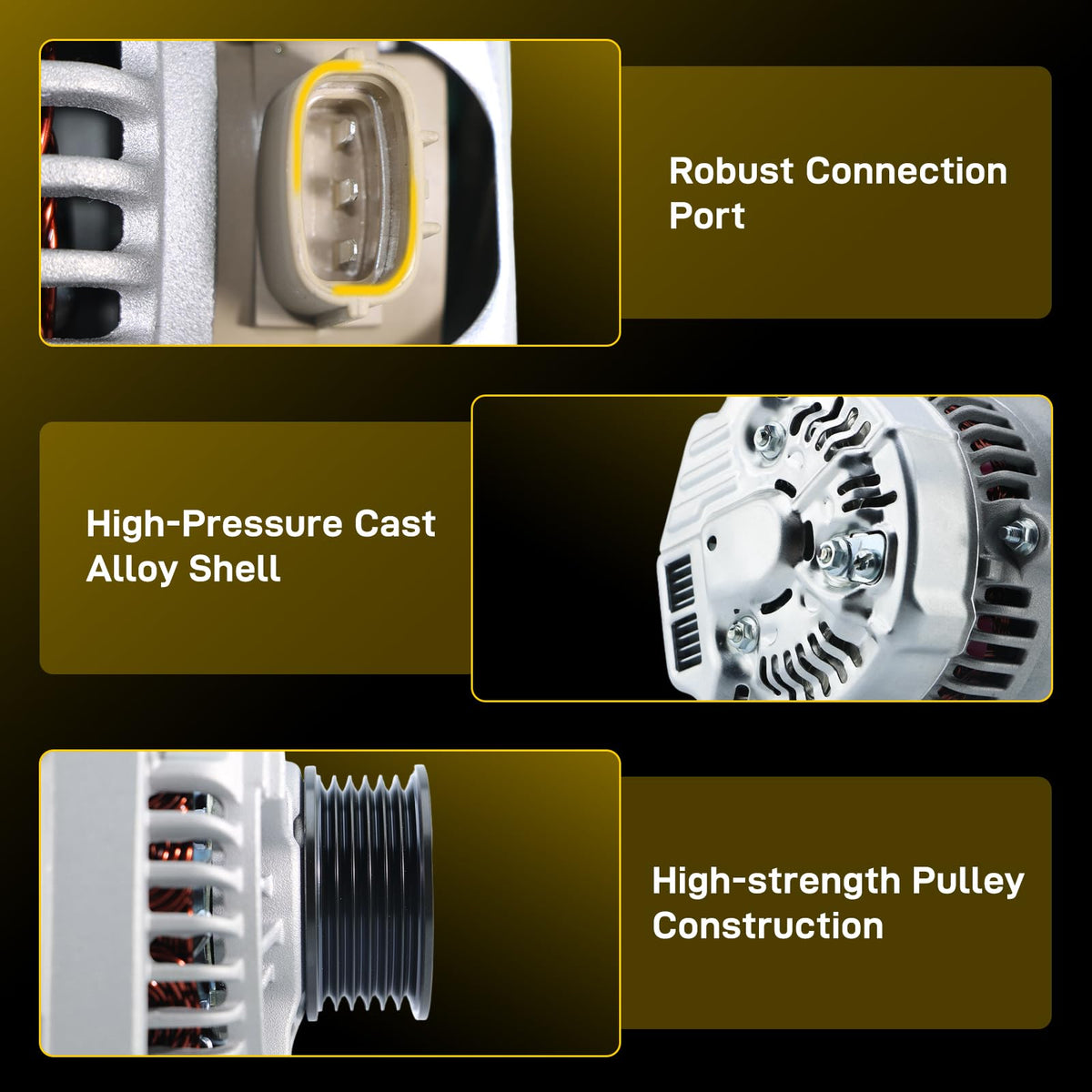 Robust Connection Port

High-Pressure Cast Alloy Shell

High-strength Pulley Construction