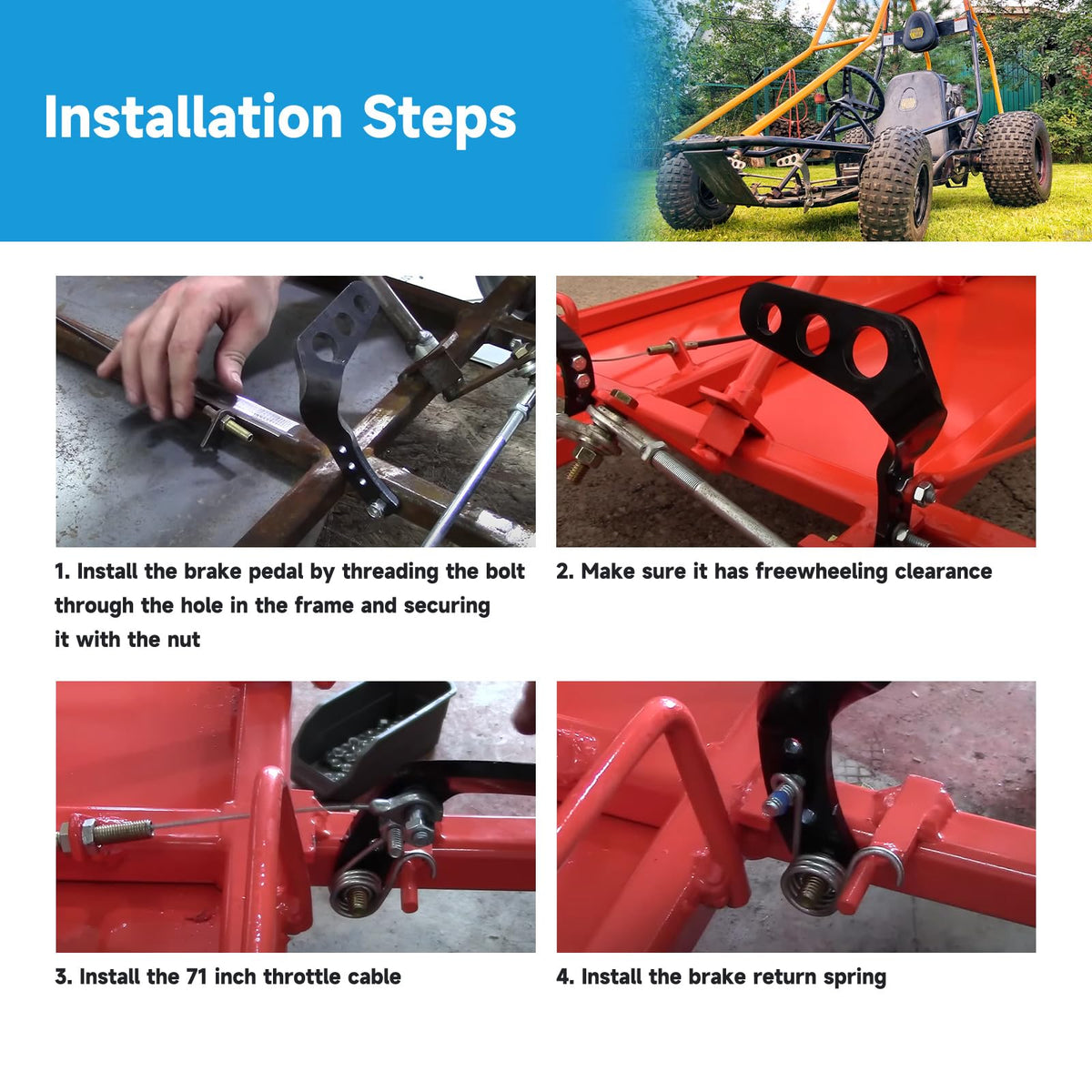 Installation Steps

1. Install the brake pedal by threading the bolt through the hole in the frame and securing it with the nut

2. Make sure it has freewheeling clearance

3. Install the 71 inch throttle cable

4. Install the brake return spring