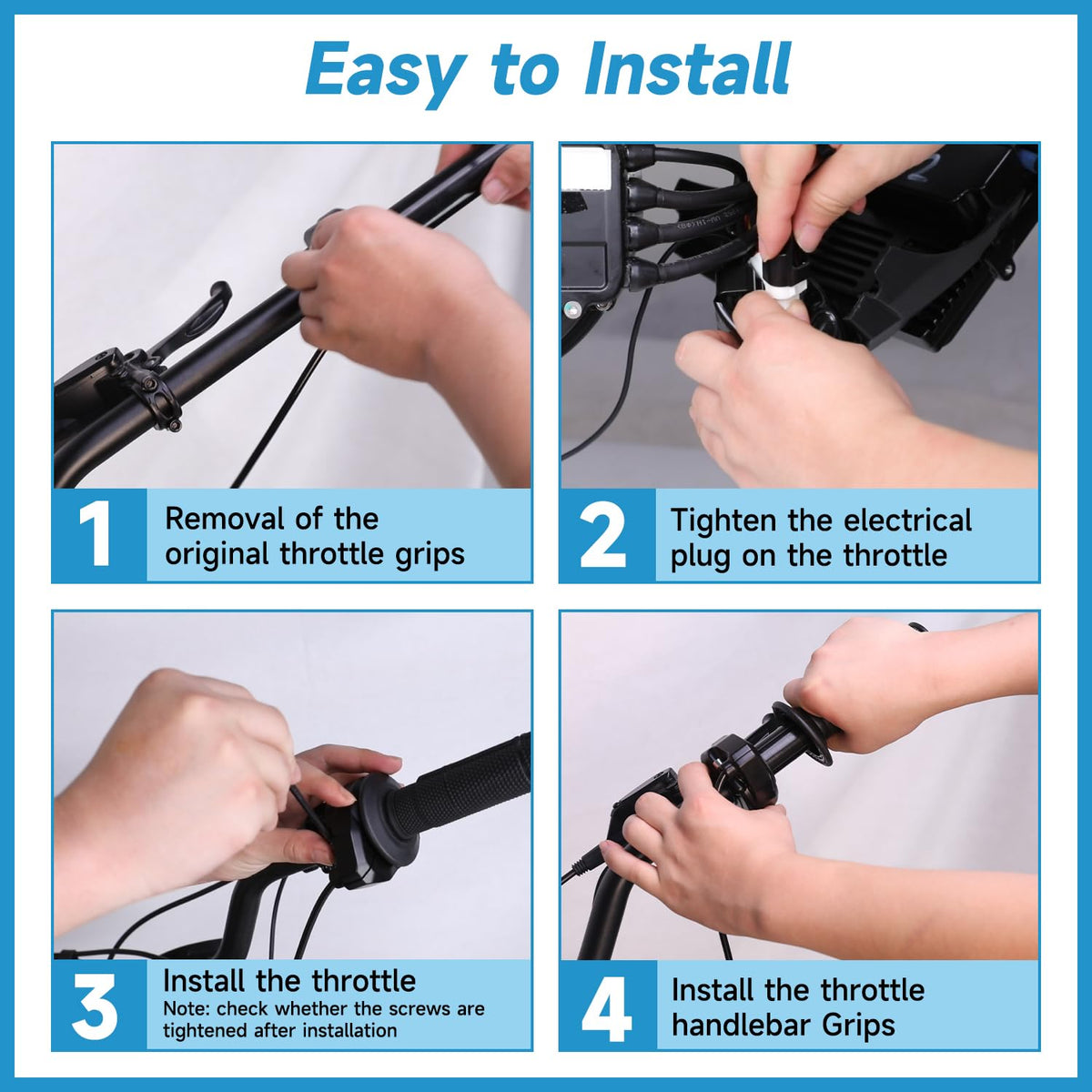 Easy to Install

1
Removal of the original throttle grips

2
Tighten the electrical plug on the throttle

3
Install the throttle
Note: check whether the screws are tightened after installation

4
Install the throttle handlebar Grips