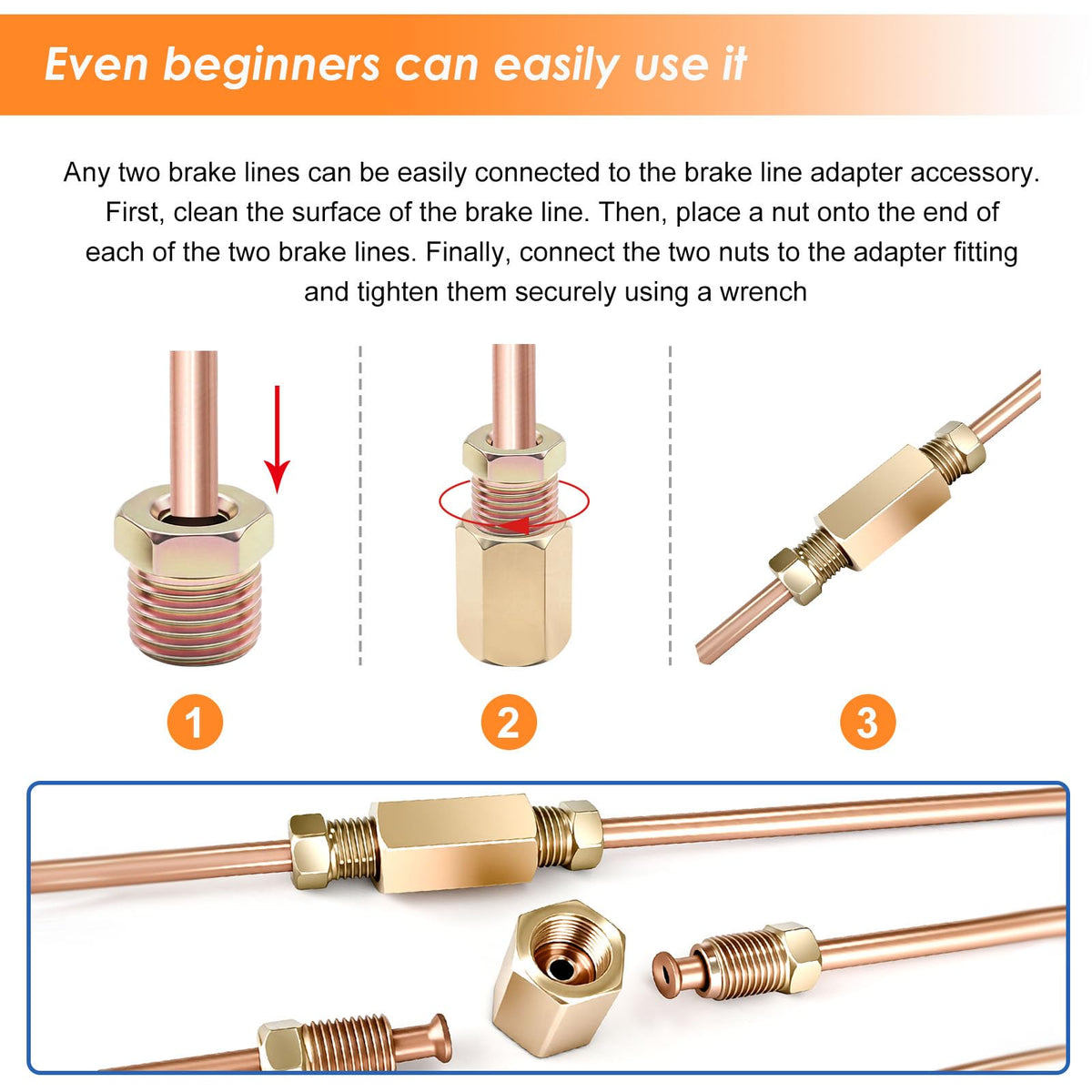 Even beginners can easily use it

Any two brake lines can be easily connected to the brake line adapter accessory. First, clean the surface of the brake line. Then, place a nut onto the end of each of the two brake lines. Finally, connect the two nuts to the adapter fitting and tighten them securely using a wrench

1

2

3