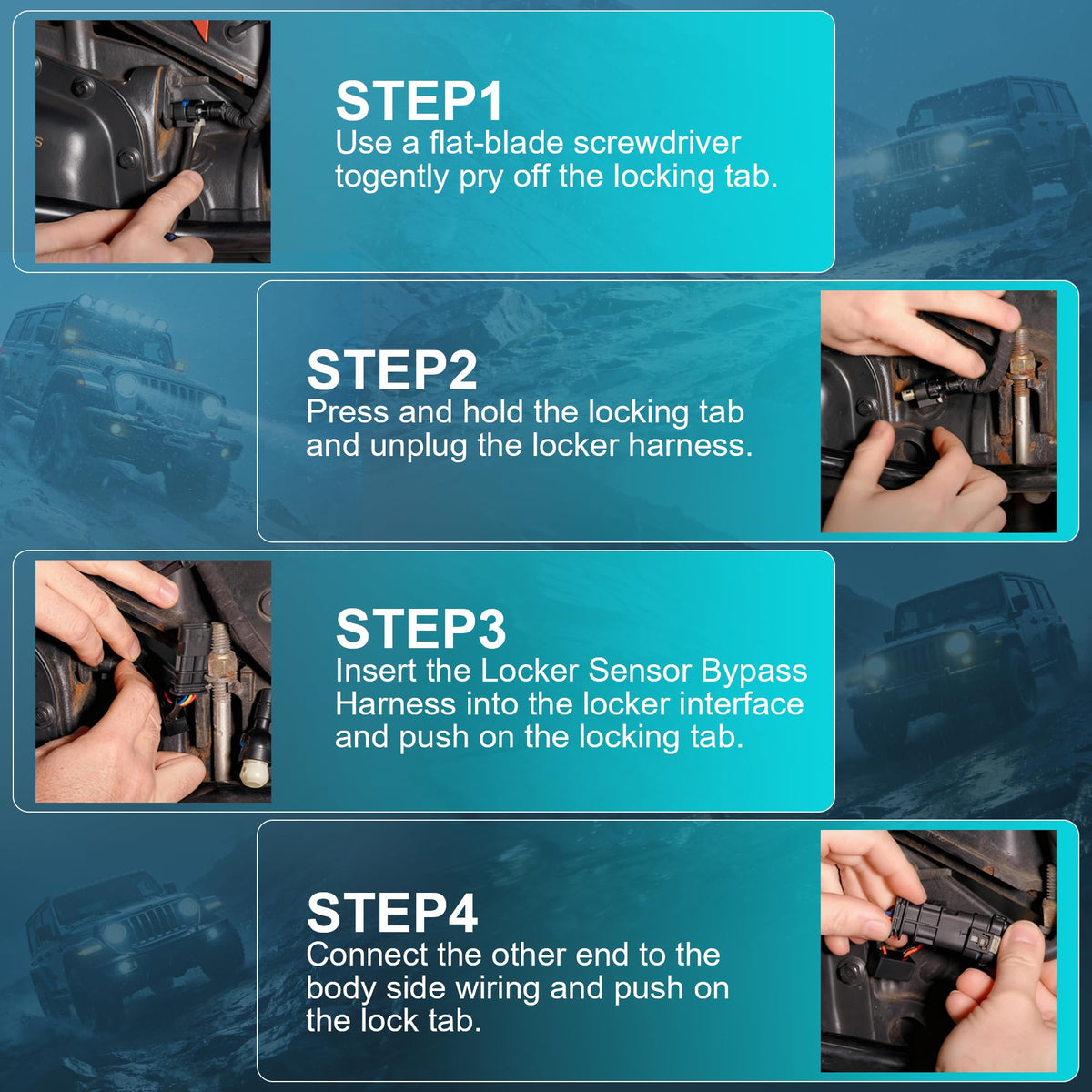 STEP1
Use a flat-blade screwdriver togently pry off the locking tab.

STEP2
Press and hold the locking tab and unplug the locker harness.

STEP3
Insert the Locker Sensor Bypass Harness into the locker interface and push on the locking tab.

STEP4
Connect the other end to the body side wiring and push on the lock tab.