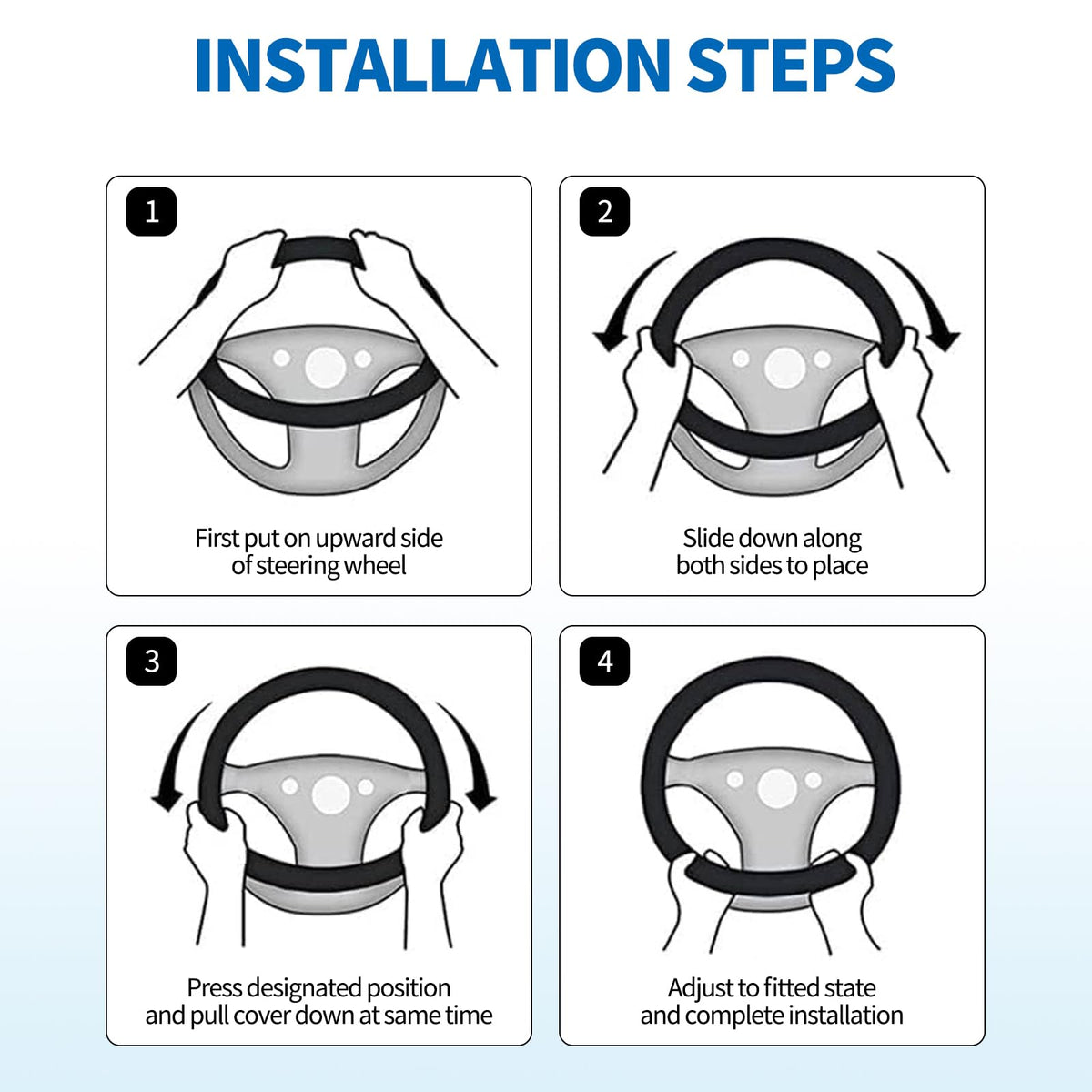 INSTALLATION STEPS

1

First put on upward side of steering wheel

2

Slide down along both sides to place

3

Press designated position and pull cover down at same time

4

Adjust to fitted state and complete installation