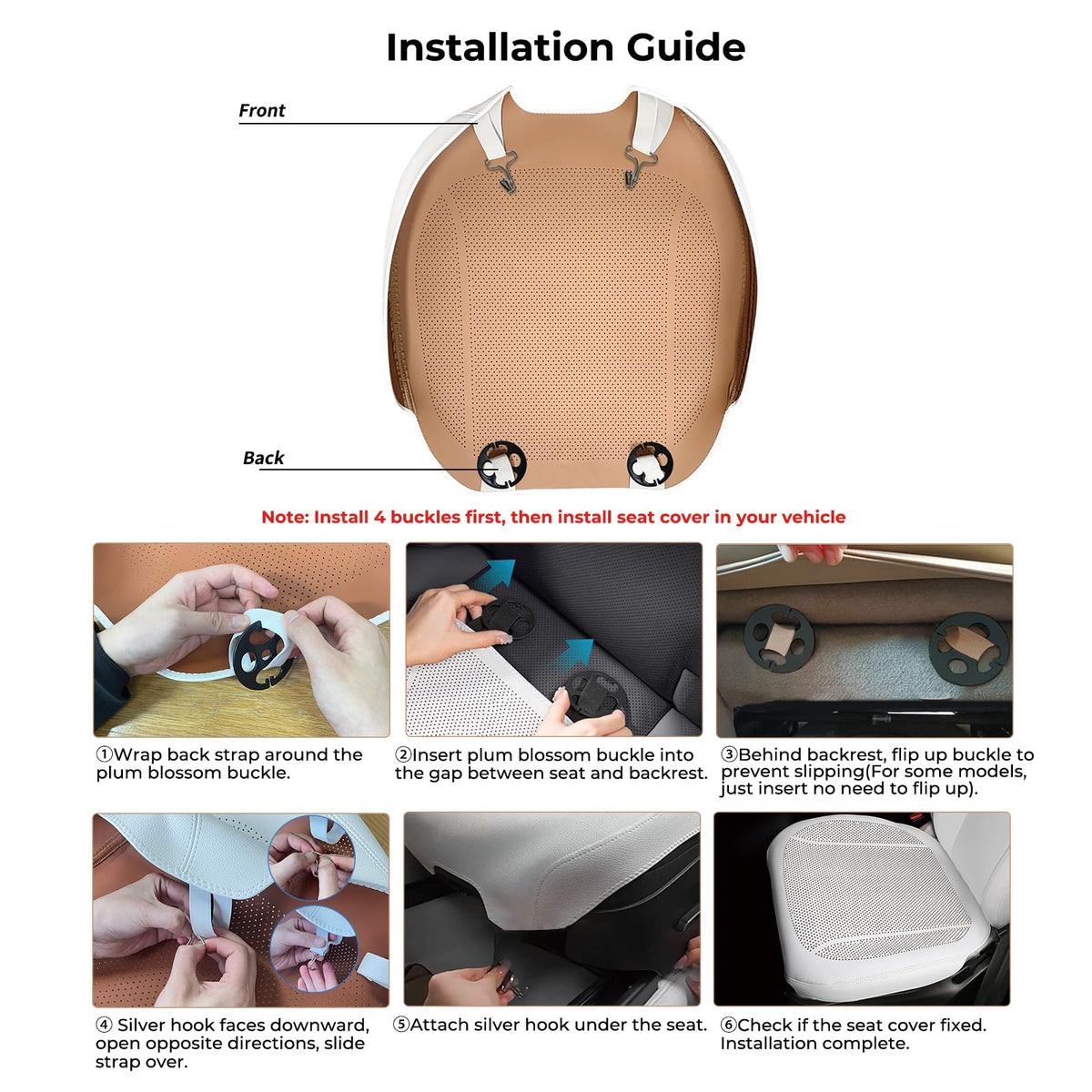 Installation Guide

Front

Back

Note: Install 4 buckles first, then install seat cover in your vehicle

①Wrap back strap around the plum blossom buckle.

②Insert plum blossom buckle into the gap between seat and backrest.

③Behind backrest, flip up buckle to prevent slipping(For some models, just insert no need to flip up).

④ Silver hook faces downward, open opposite directions, slide strap over.

⑤Attach silver hook under the seat.

⑥Check if the seat cover fixed. Installation complete.