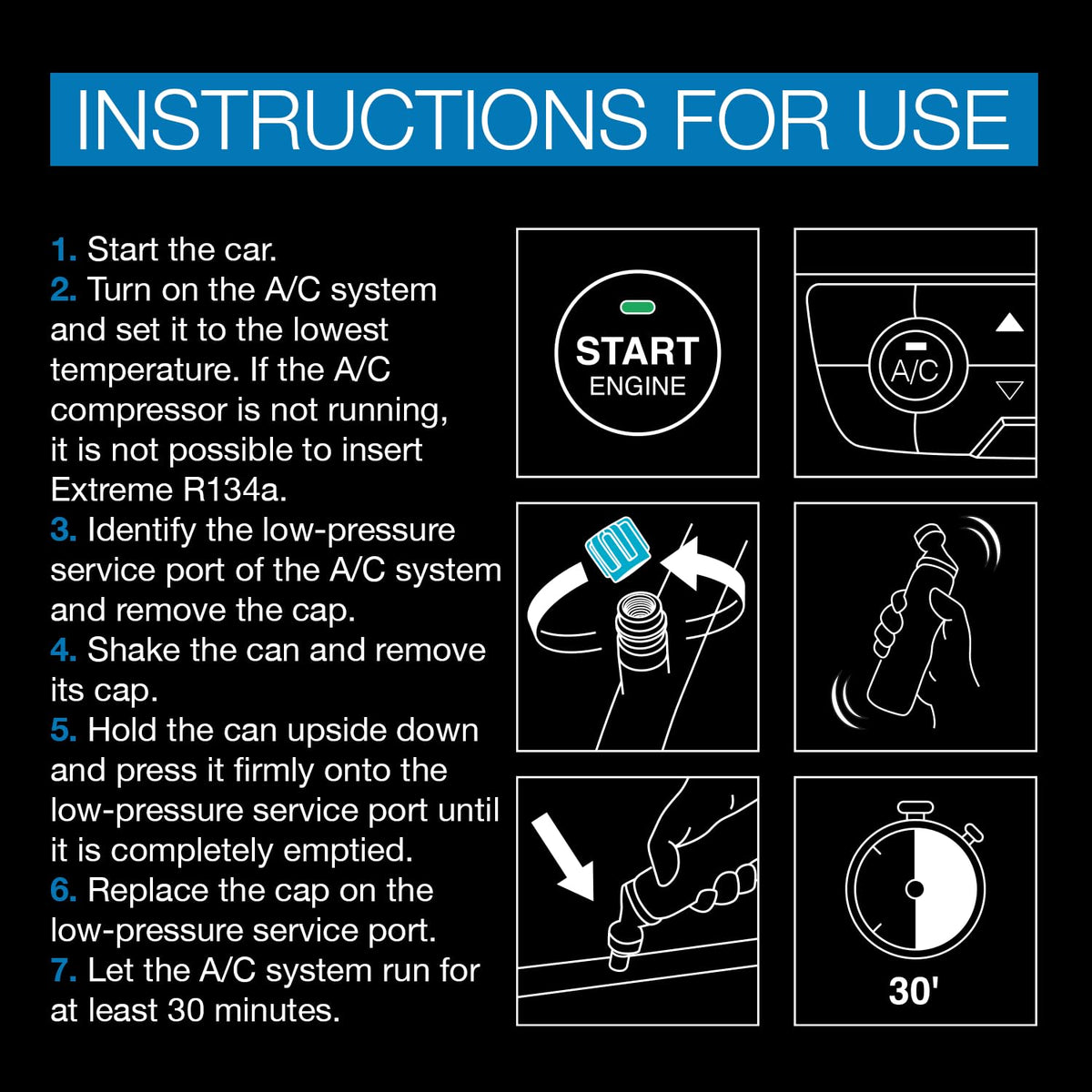 INSTRUCTIONS FOR USE

1. Start the car.
2. Turn on the A/C system and set it to the lowest temperature. If the A/C compressor is not running, it is not possible to insert Extreme R134a.
3. Identify the low-pressure service port of the A/C system and remove the cap.
4. Shake the can and remove its cap.
5. Hold the can upside down and press it firmly onto the low-pressure service port until it is completely emptied.
6. Replace the cap on the low-pressure service port.
7. Let the A/C system run for at least 30 minutes.

START
ENGINE

A/C

30'