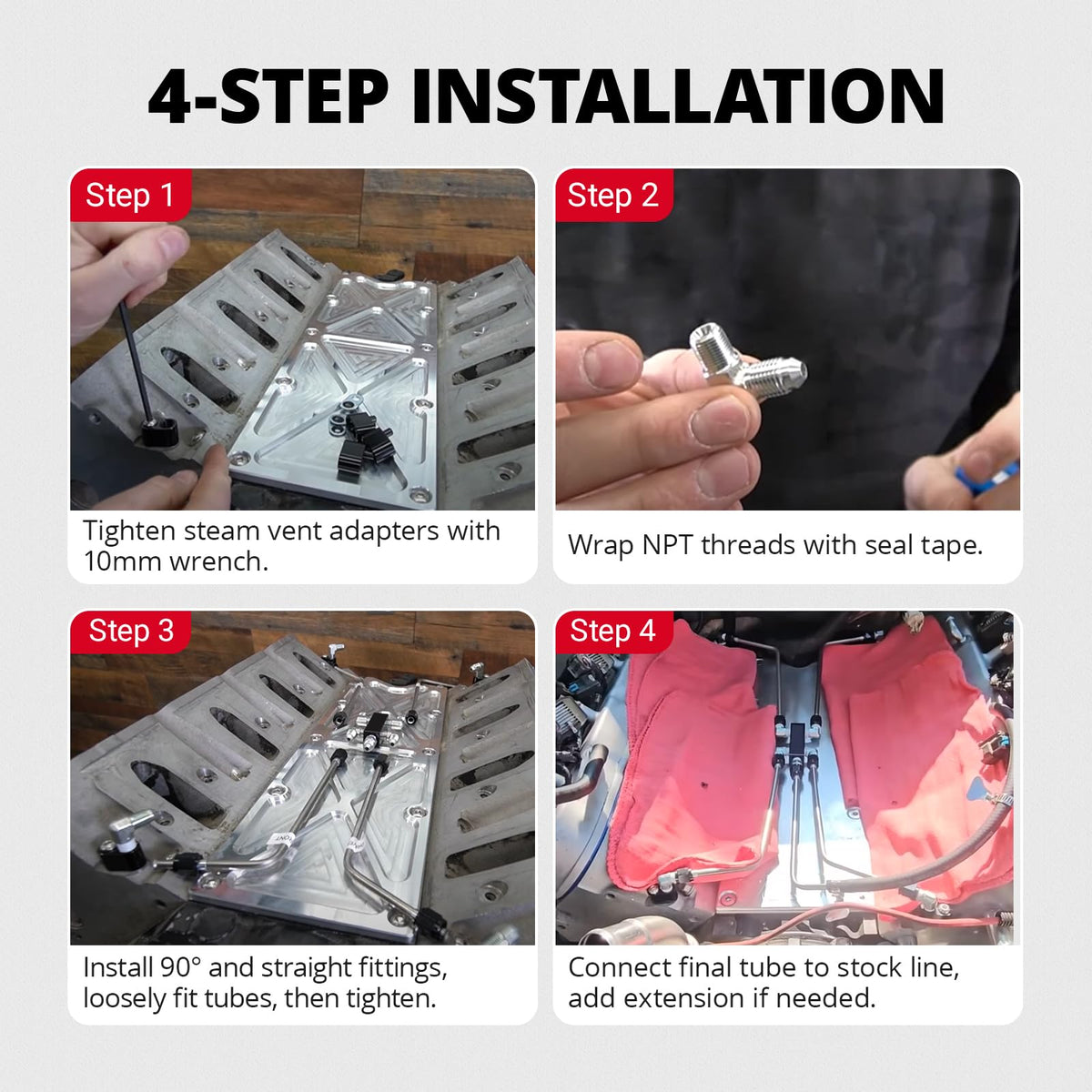 4-STEP INSTALLATION

Step 1

Tighten steam vent adapters with 10mm wrench.

Step 2

Wrap NPT threads with seal tape.

Step 3

Install 90° and straight fittings, loosely fit tubes, then tighten.

Step 4

Connect final tube to stock line, add extension if needed.