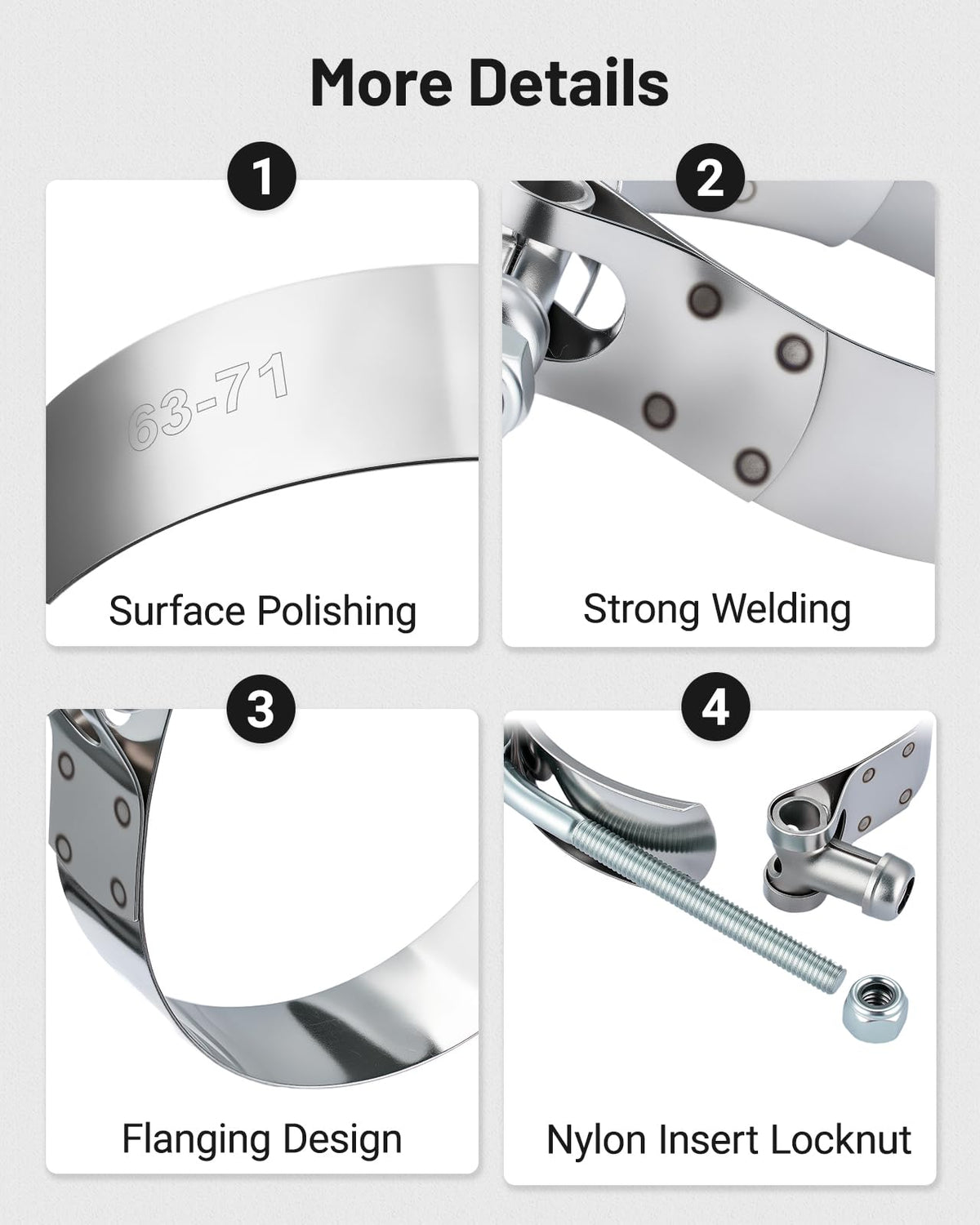 More Details

1

63-71

Surface Polishing

2

Strong Welding

3

Flanging Design

4

Nylon Insert Locknut