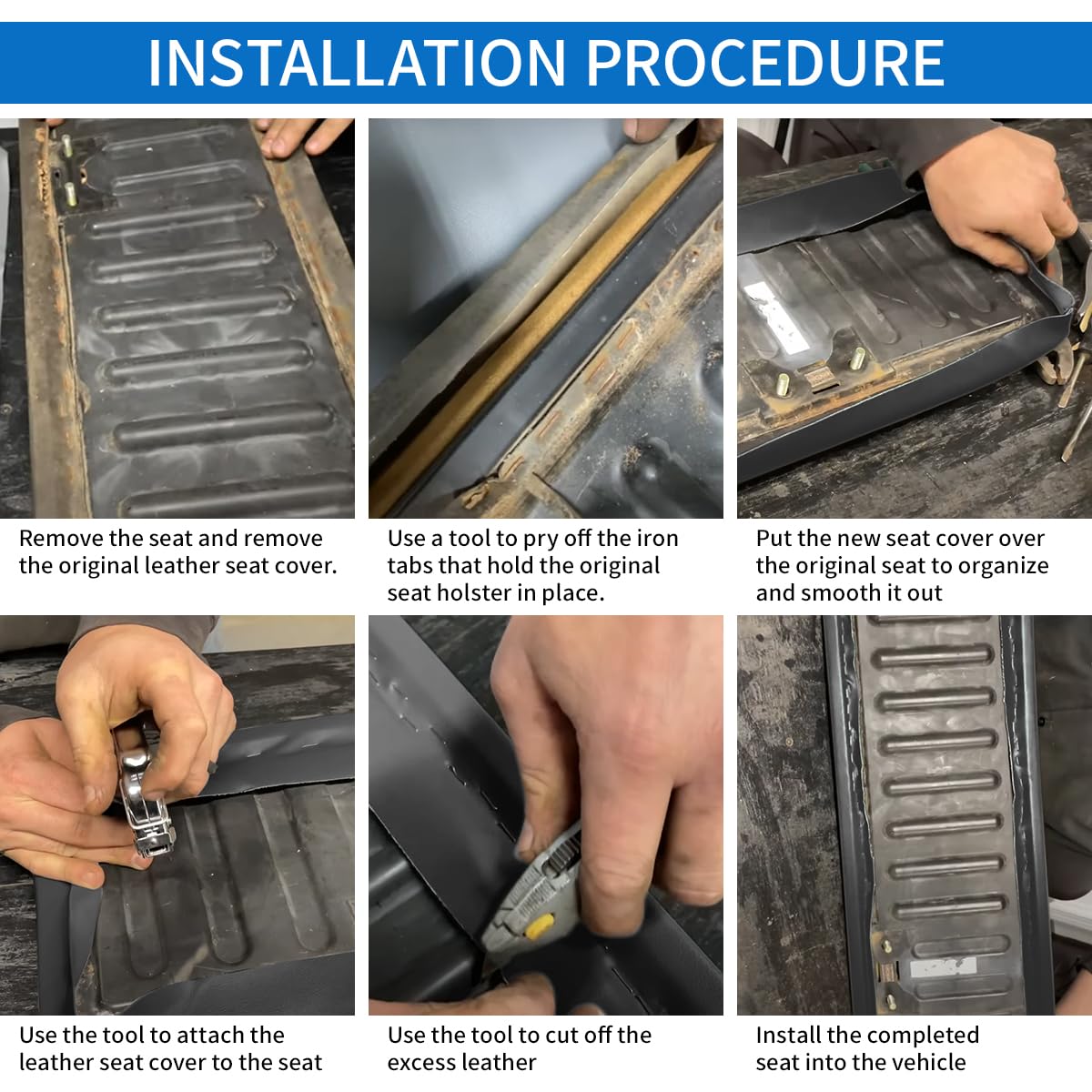 INSTALLATION PROCEDURE

Remove the seat and remove the original leather seat cover.

Use a tool to pry off the iron tabs that hold the original seat holster in place.

Put the new seat cover over the original seat to organize and smooth it out

Use the tool to attach the leather seat cover to the seat

Use the tool to cut off the excess leather

Install the completed seat into the vehicle