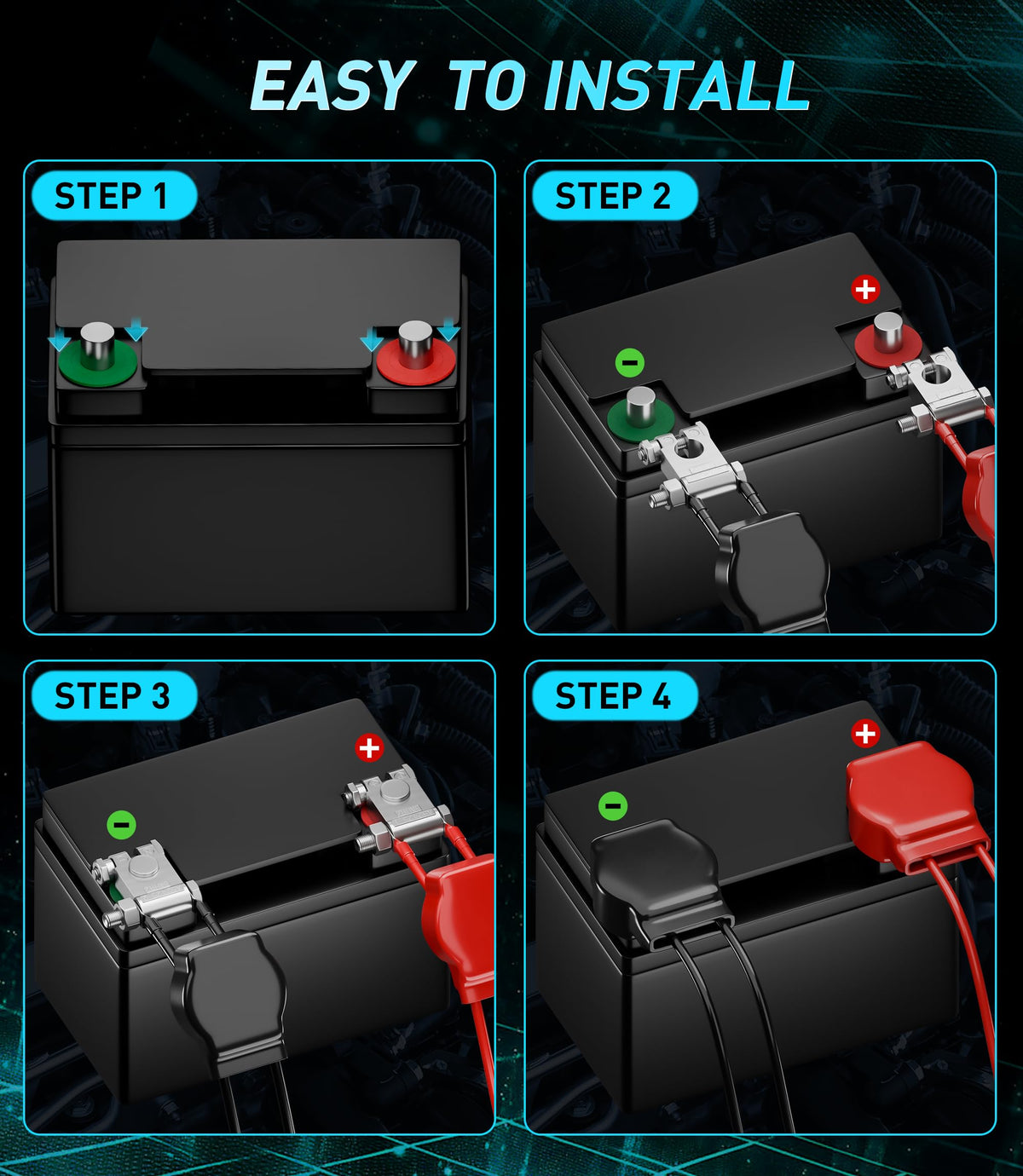 EASY TO INSTALL

STEP 1

STEP 2

+

−

STEP 3

+

−

STEP 4

+

−