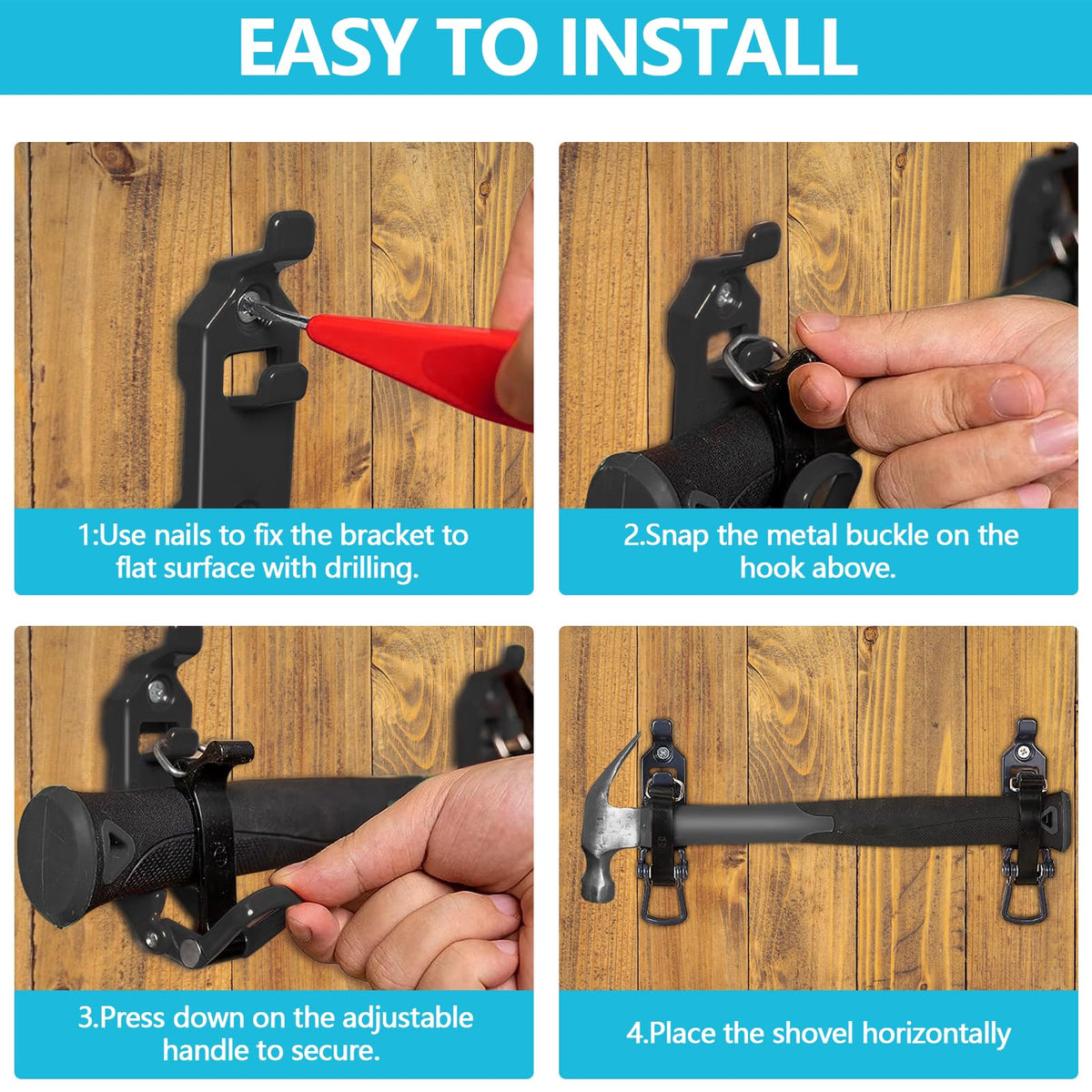 EASY TO INSTALL

1:Use nails to fix the bracket to flat surface with drilling.

2.Snap the metal buckle on the hook above.

3.Press down on the adjustable handle to secure.

4.Place the shovel horizontally