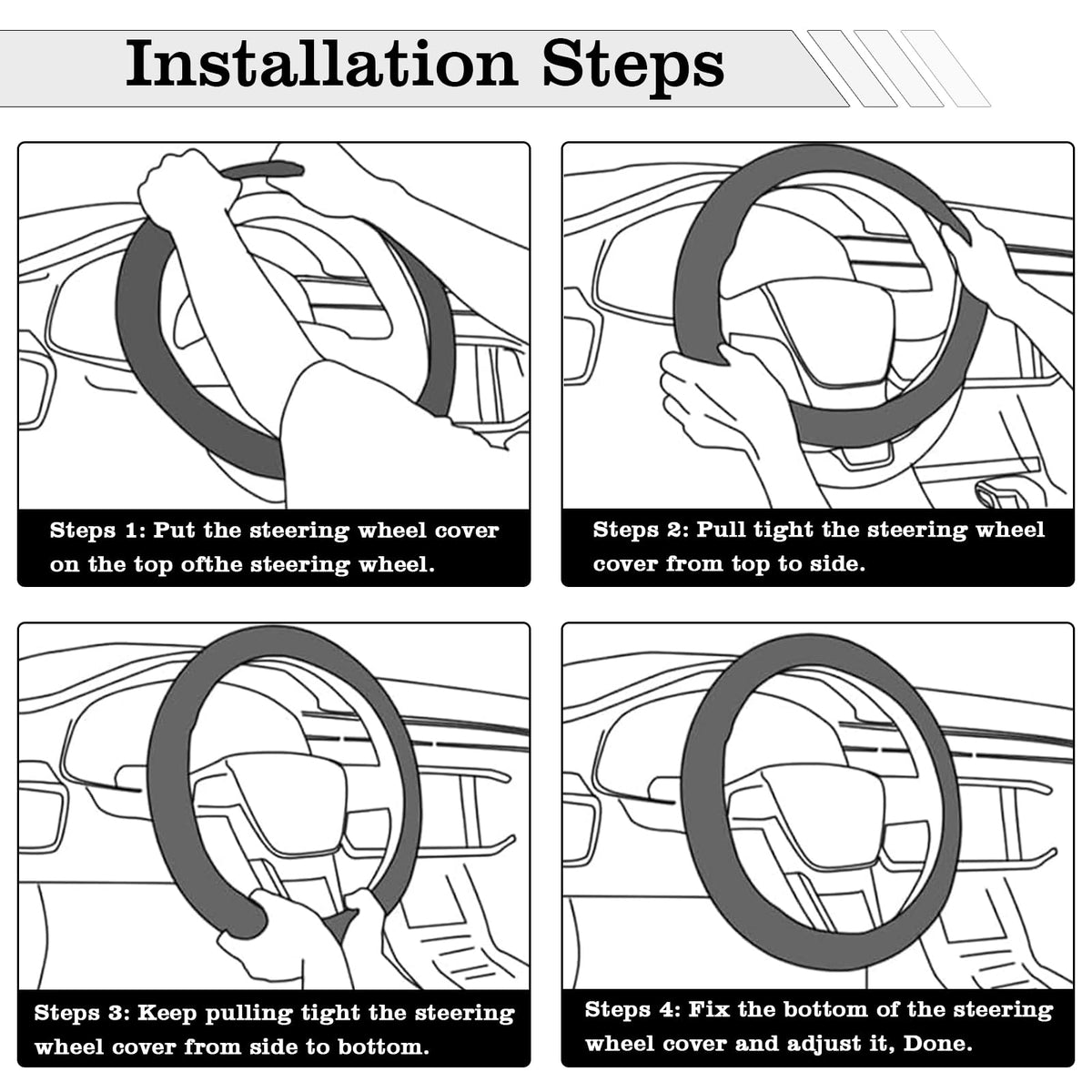 Installation Steps

Steps 1: Put the steering wheel cover on the top ofthe steering wheel.

Steps 2: Pull tight the steering wheel cover from top to side.

Steps 3: Keep pulling tight the steering wheel cover from side to bottom.

Steps 4: Fix the bottom of the steering wheel cover and adjust it, Done.