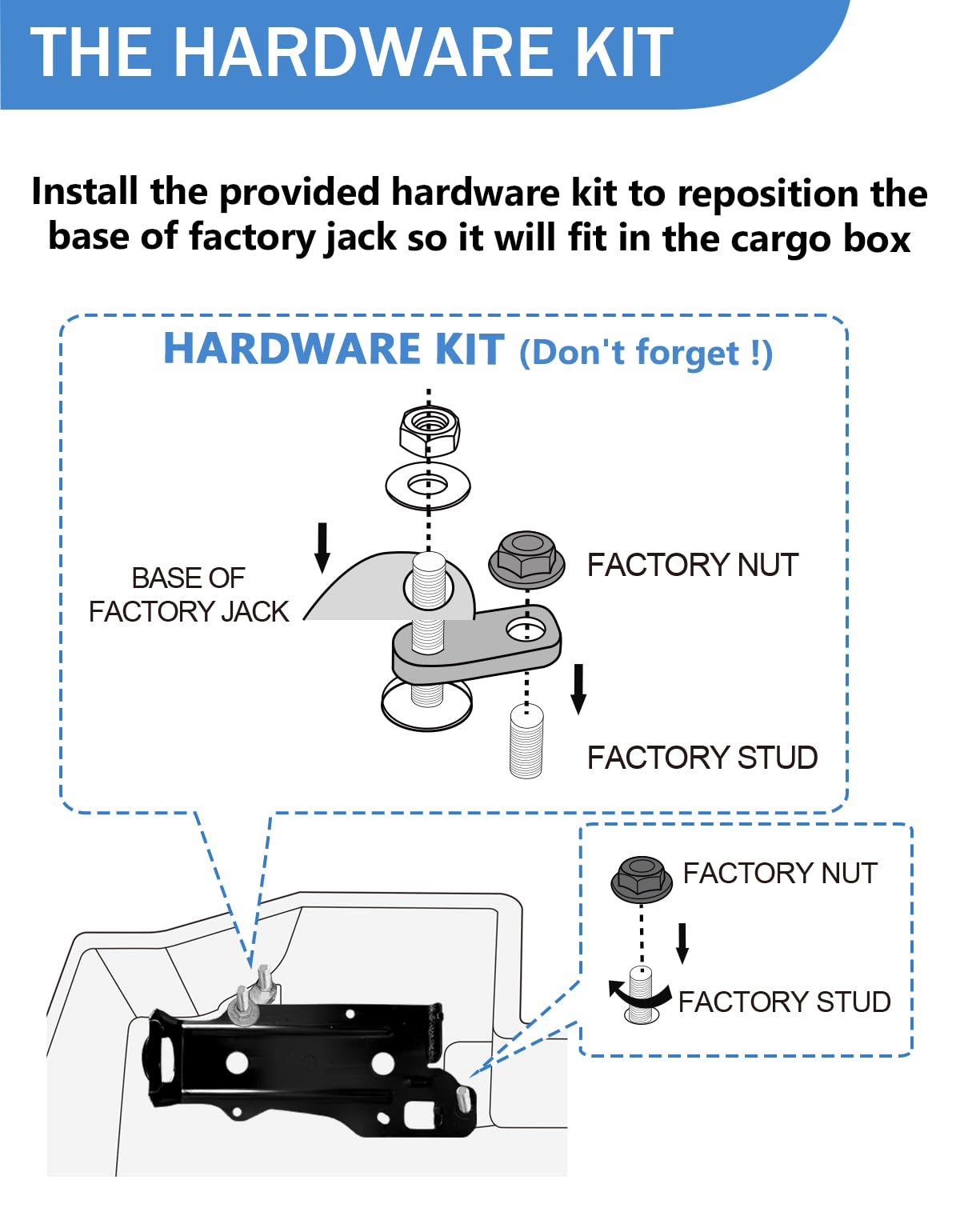 THE HARDWARE KIT

Install the provided hardware kit to reposition the base of factory jack so it will fit in the cargo box

HARDWARE KIT (Don't forget !)

BASE OF FACTORY JACK

FACTORY NUT

FACTORY STUD

FACTORY NUT

FACTORY STUD