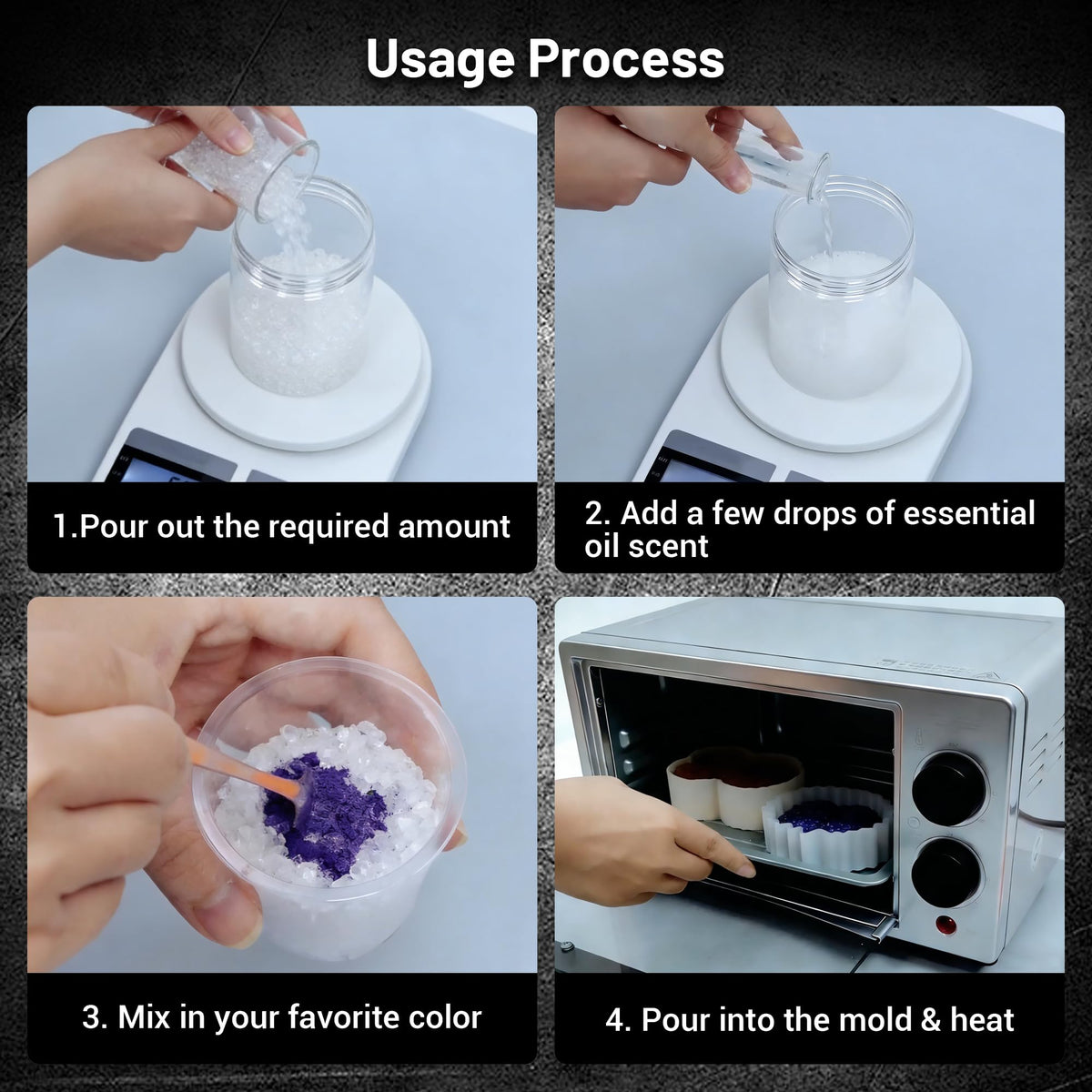 Usage Process

1.Pour out the required amount

2. Add a few drops of essential oil scent

3. Mix in your favorite color

4. Pour into the mold & heat