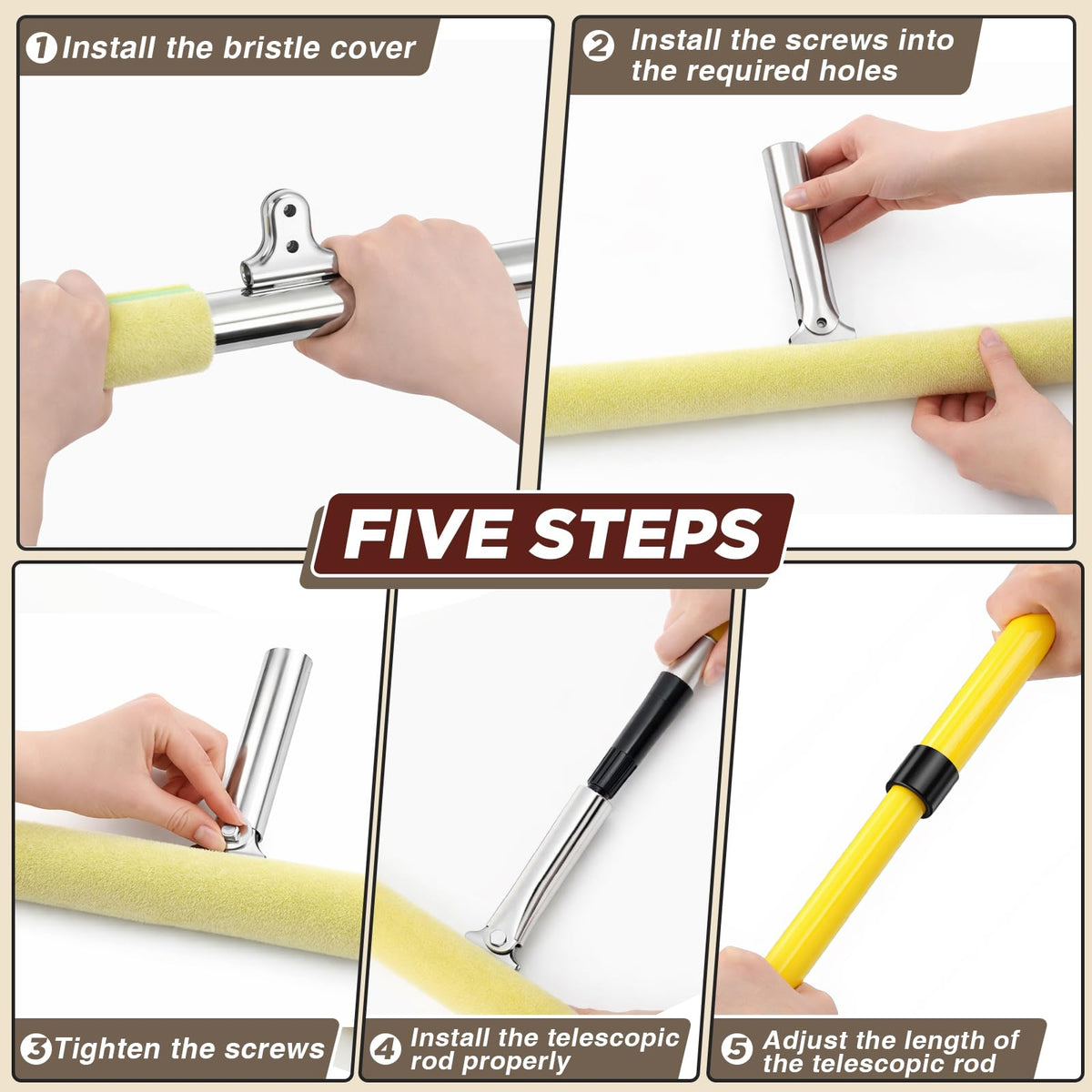 1 Install the bristle cover

2 Install the screws into the required holes

FIVE STEPS

3 Tighten the screws

4 Install the telescopic rod properly

5 Adjust the length of the telescopic rod