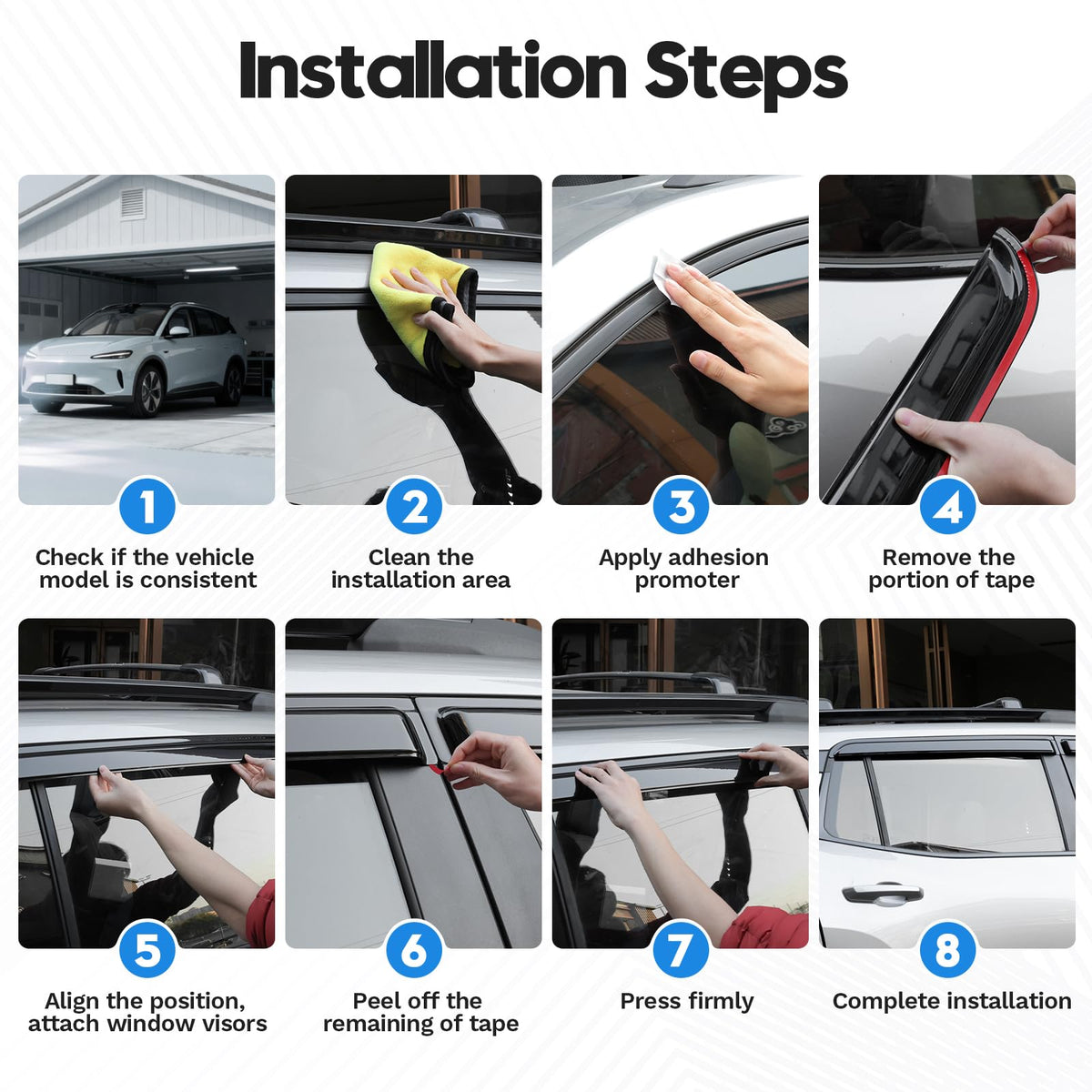 Installation Steps

1
Check if the vehicle model is consistent

2
Clean the installation area

3
Apply adhesion promoter

4
Remove the portion of tape

5
Align the position, attach window visors

6
Peel off the remaining of tape

7
Press firmly

8
Complete installation