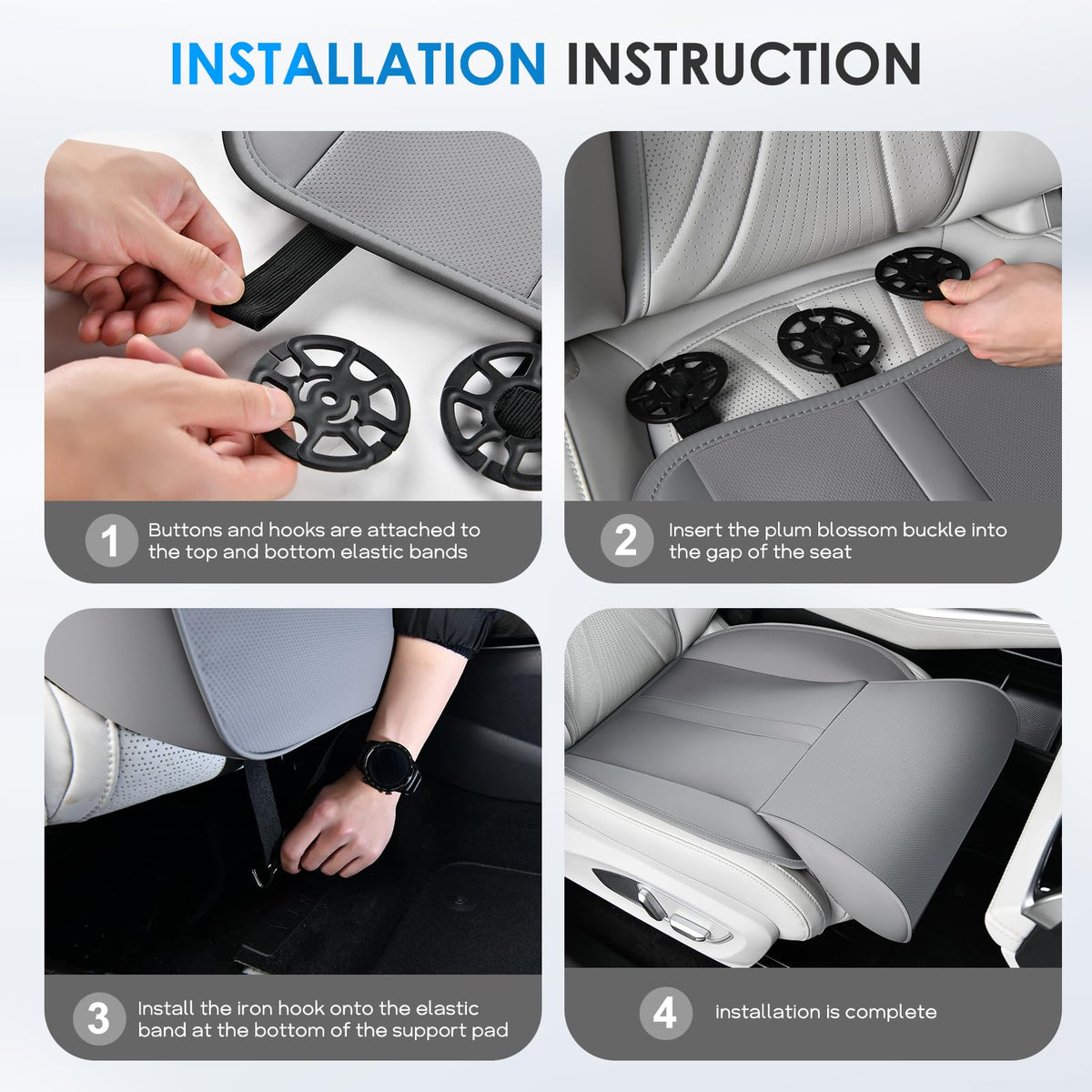 INSTALLATION INSTRUCTION

1 Buttons and hooks are attached to the top and bottom elastic bands

2 Insert the plum blossom buckle into the gap of the seat

3 Install the iron hook onto the elastic band at the bottom of the support pad

4 installation is complete