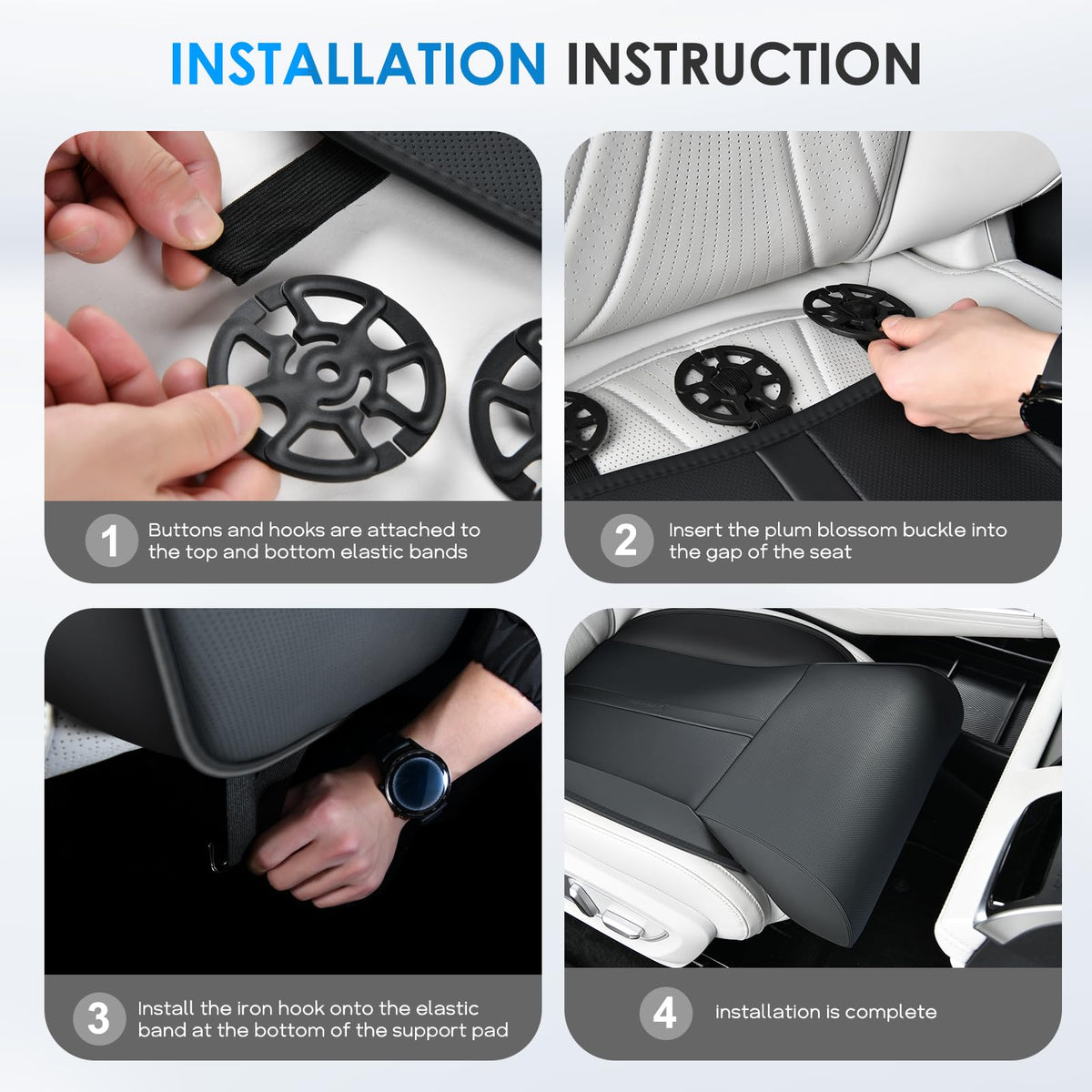 INSTALLATION INSTRUCTION

1 Buttons and hooks are attached to the top and bottom elastic bands

2 Insert the plum blossom buckle into the gap of the seat

3 Install the iron hook onto the elastic band at the bottom of the support pad

4 installation is complete