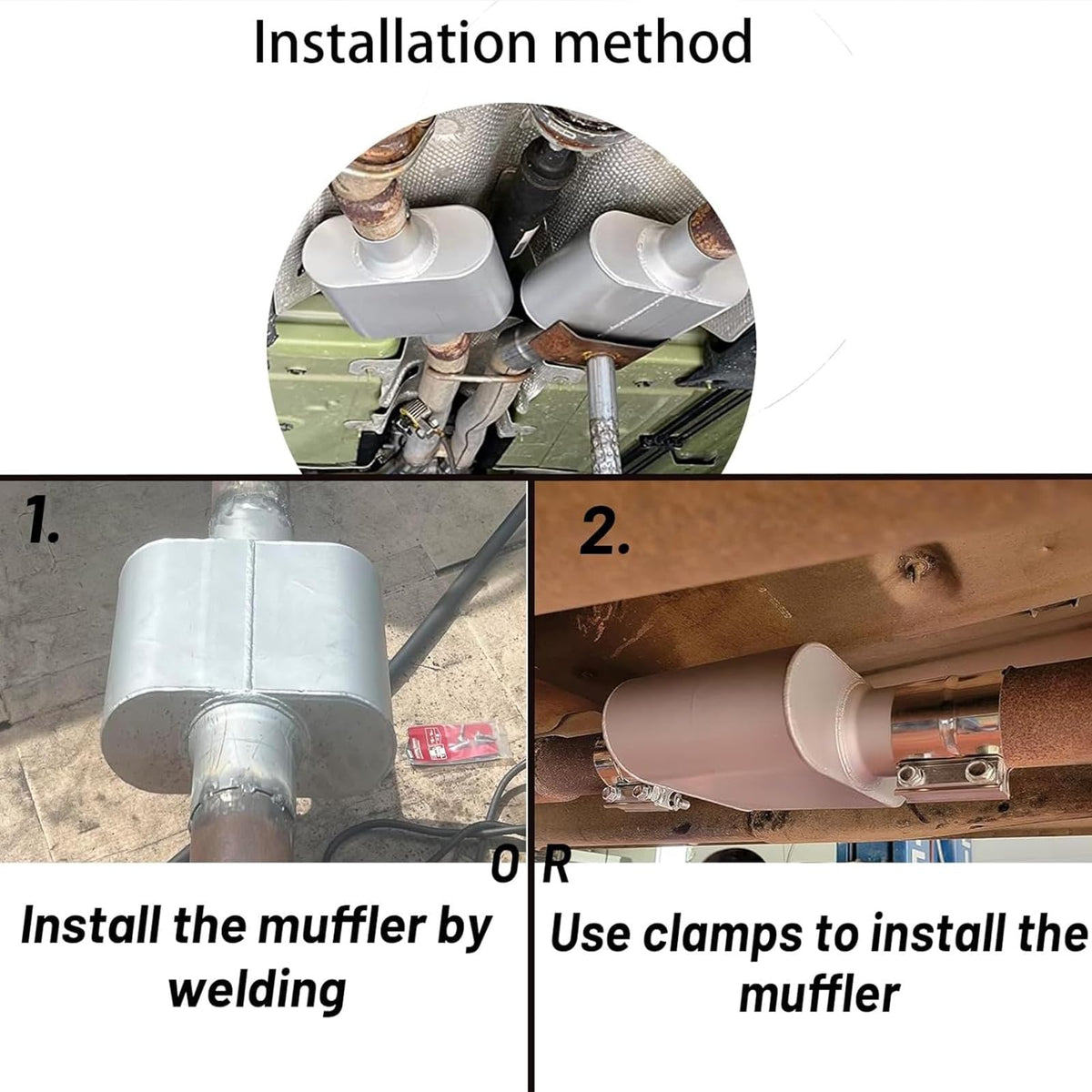 Installation method

1.

2.

OR

Install the muffler by welding

Use clamps to install the muffler