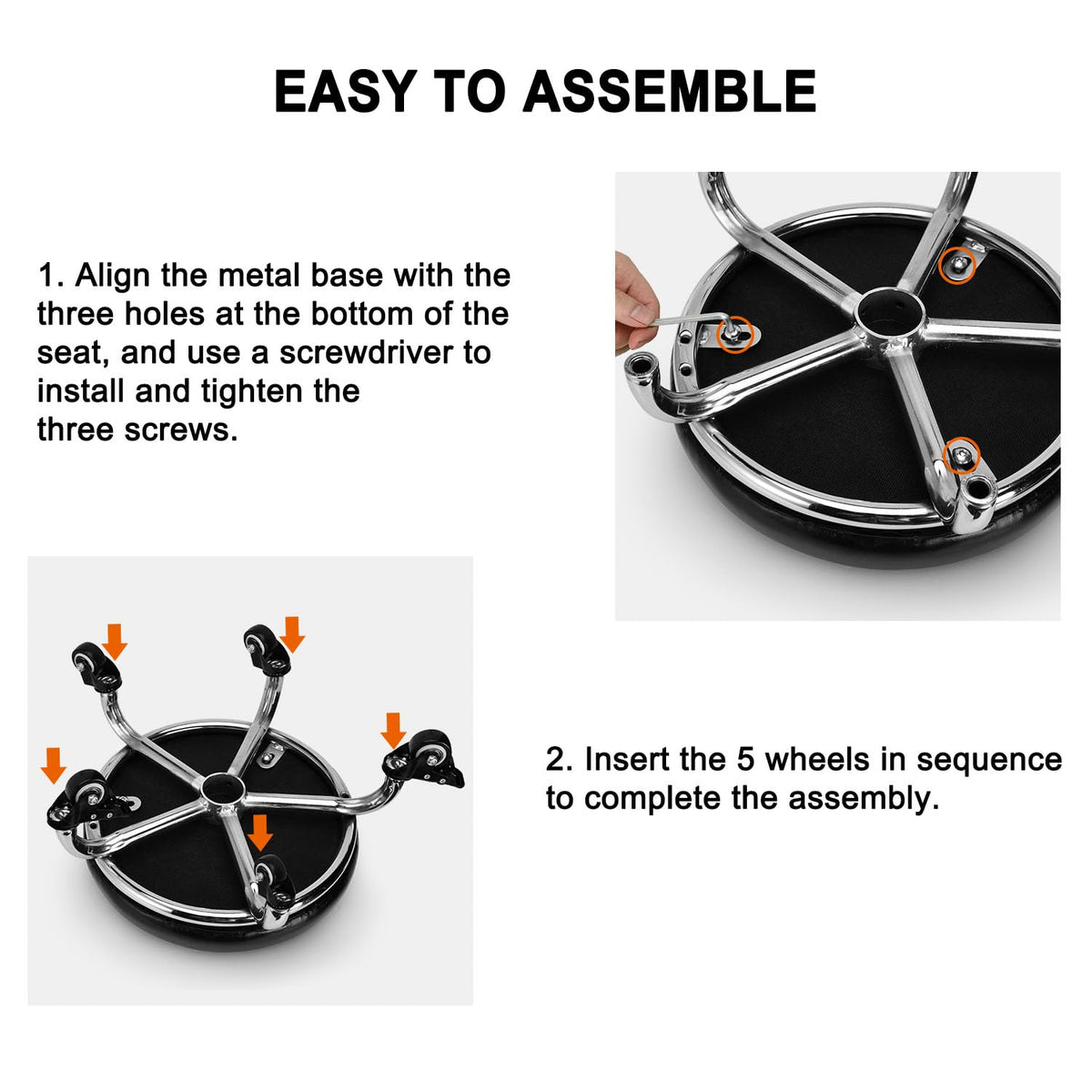 EASY TO ASSEMBLE

1. Align the metal base with the three holes at the bottom of the seat, and use a screwdriver to install and tighten the three screws.

2. Insert the 5 wheels in sequence to complete the assembly.