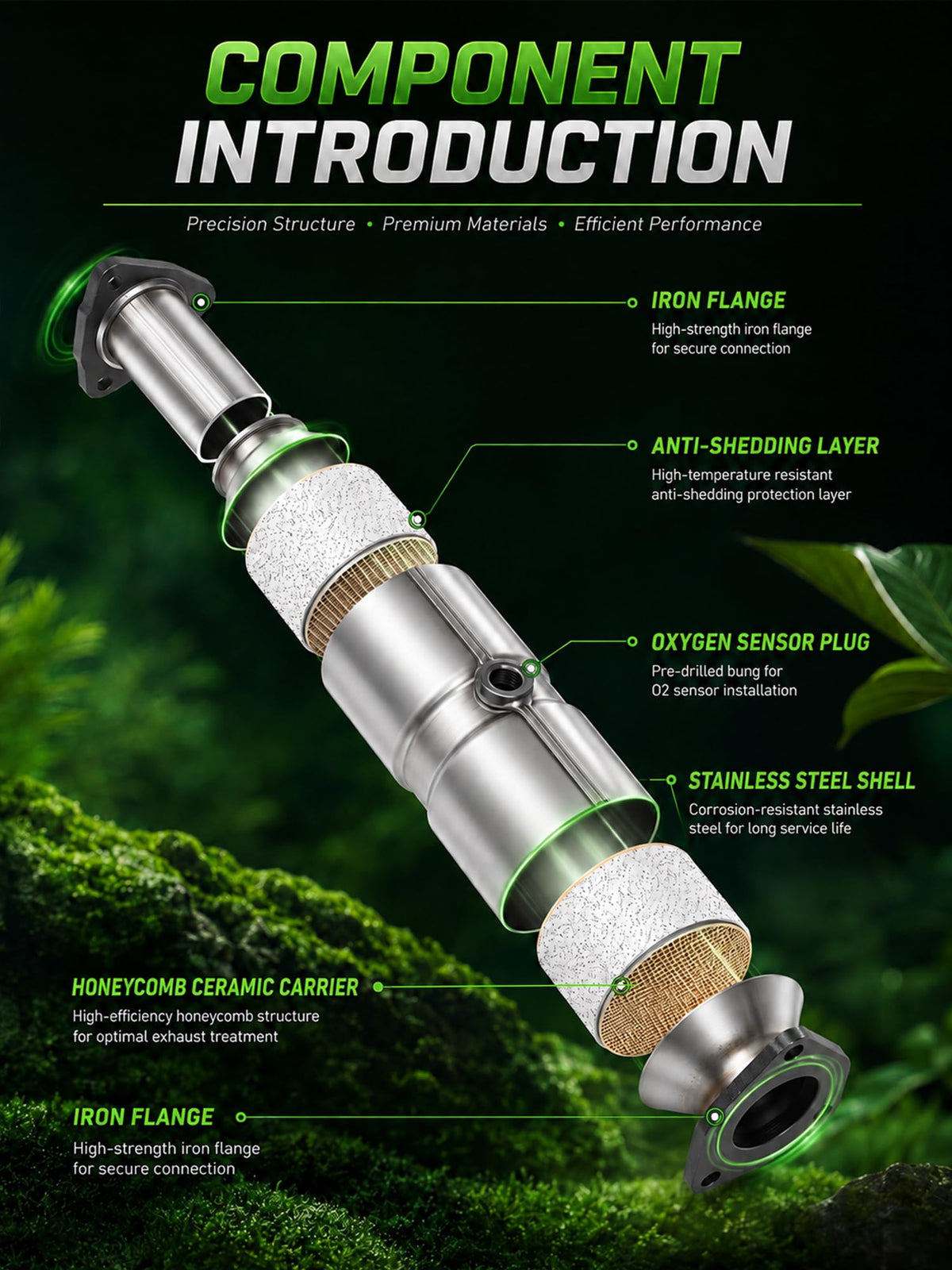 COMPONENT
INTRODUCTION

Precision Structure • Premium Materials • Efficient Performance

IRON FLANGE
High-strength iron flange for secure connection

ANTI-SHEDDING LAYER
High-temperature resistant anti-shedding protection layer

OXYGEN SENSOR PLUG
Pre-drilled bung for O2 sensor installation

STAINLESS STEEL SHELL
Corrosion-resistant stainless steel for long service life

HONEYCOMB CERAMIC CARRIER
High-efficiency honeycomb structure for optimal exhaust treatment

IRON FLANGE
High-strength iron flange for secure connection