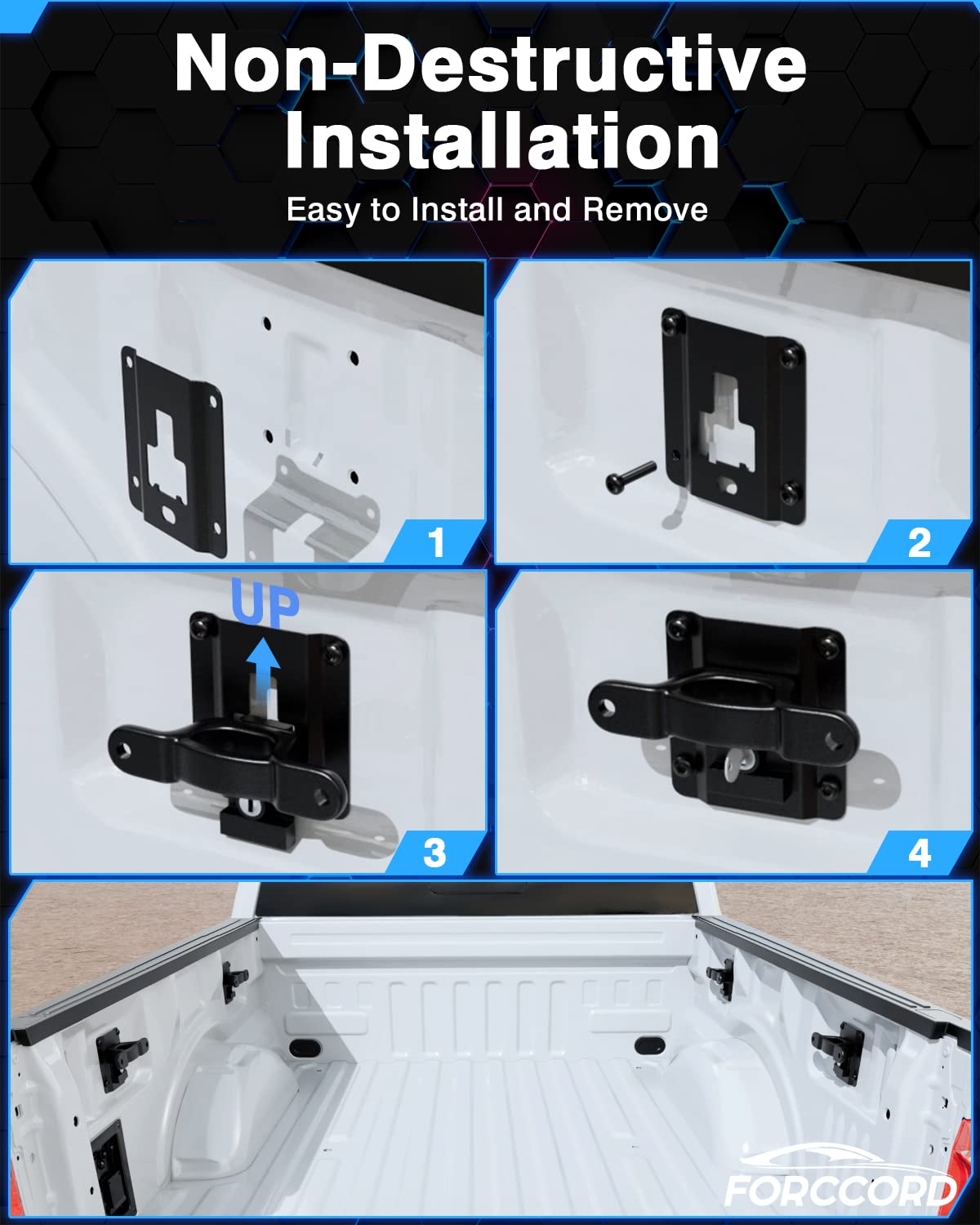 Non-Destructive Installation

Easy to Install and Remove

1

2

UP

3

4

FORCCORD