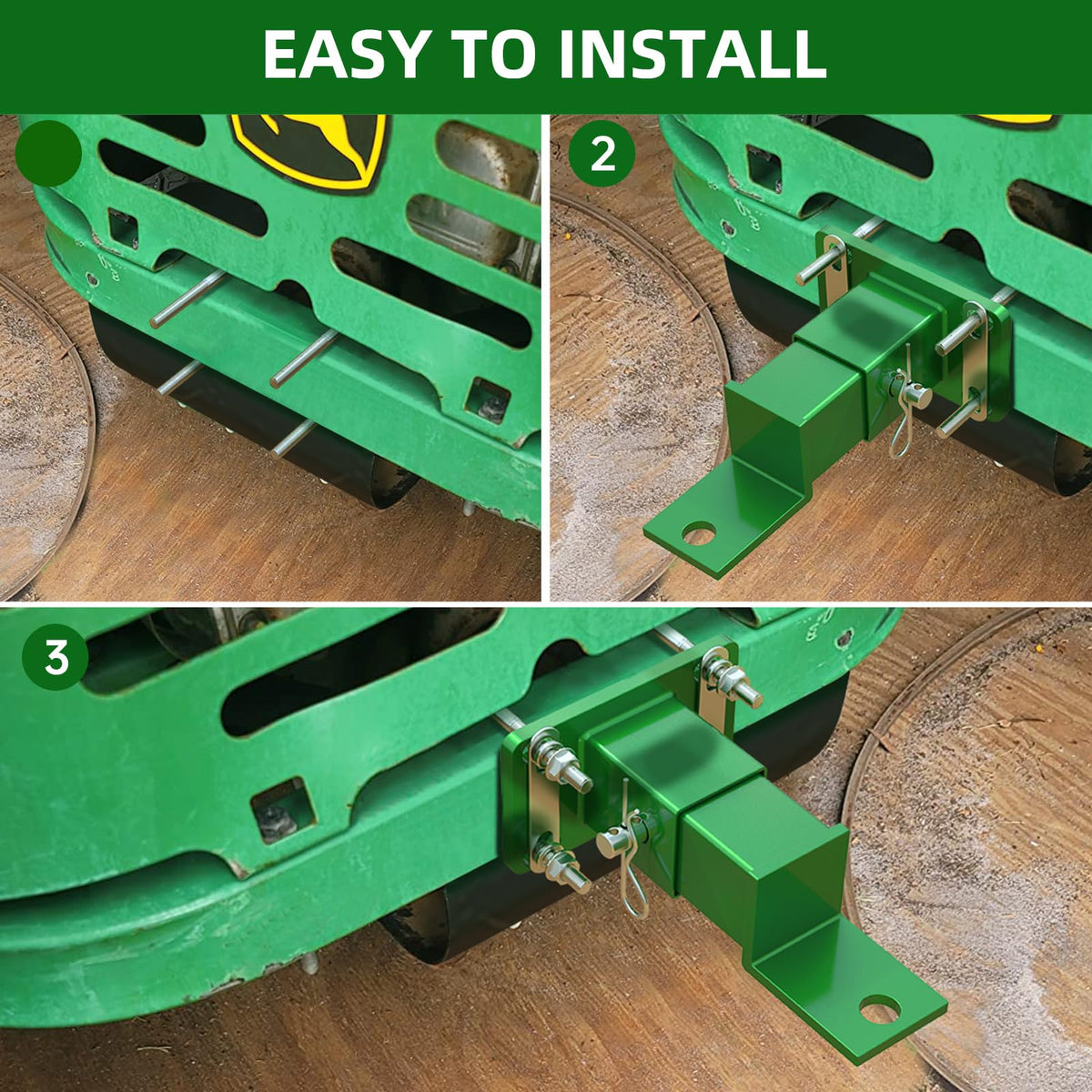 EASY TO INSTALL

2

3