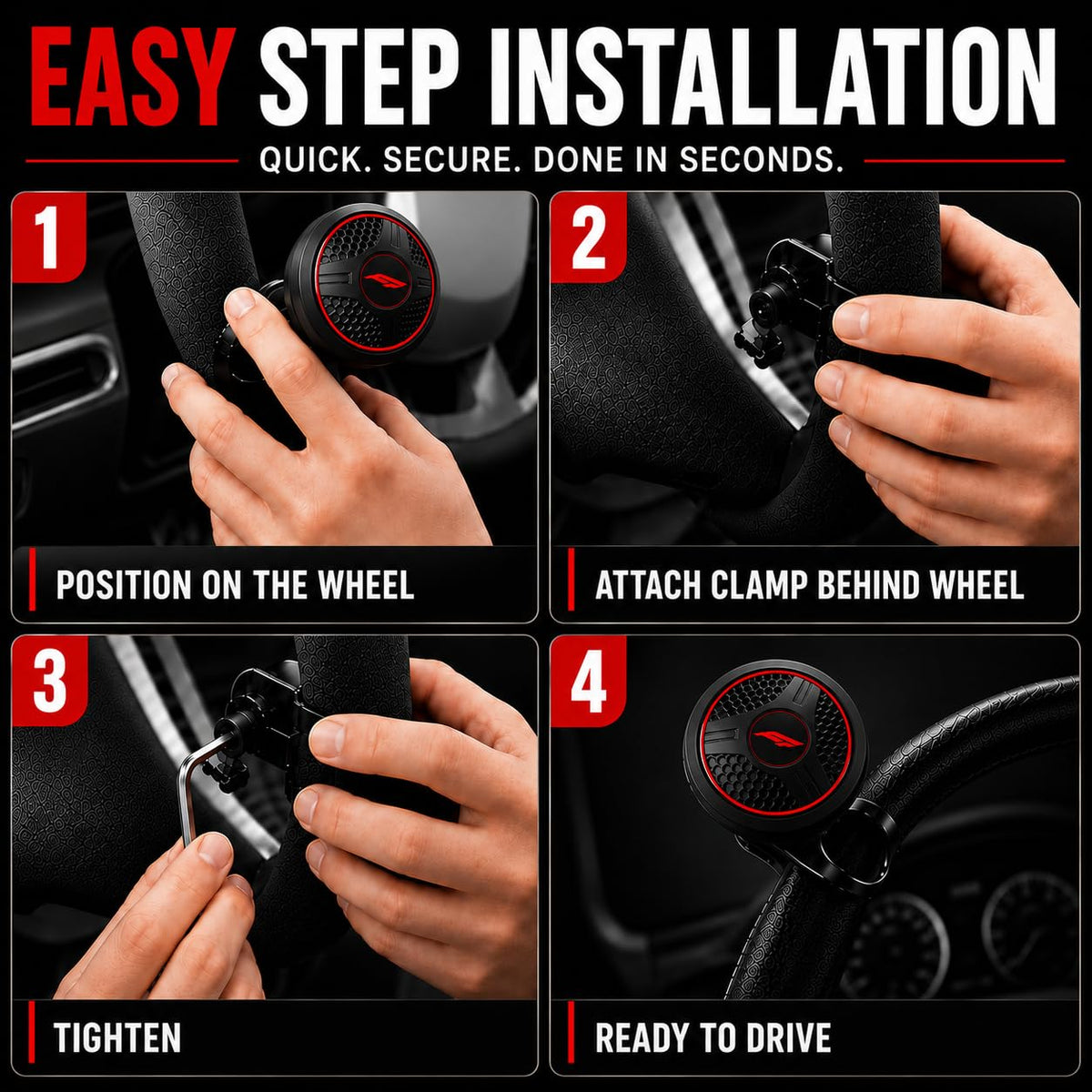 EASY STEP INSTALLATION

QUICK. SECURE. DONE IN SECONDS.

1

POSITION ON THE WHEEL

2

ATTACH CLAMP BEHIND WHEEL

3

TIGHTEN

4

READY TO DRIVE