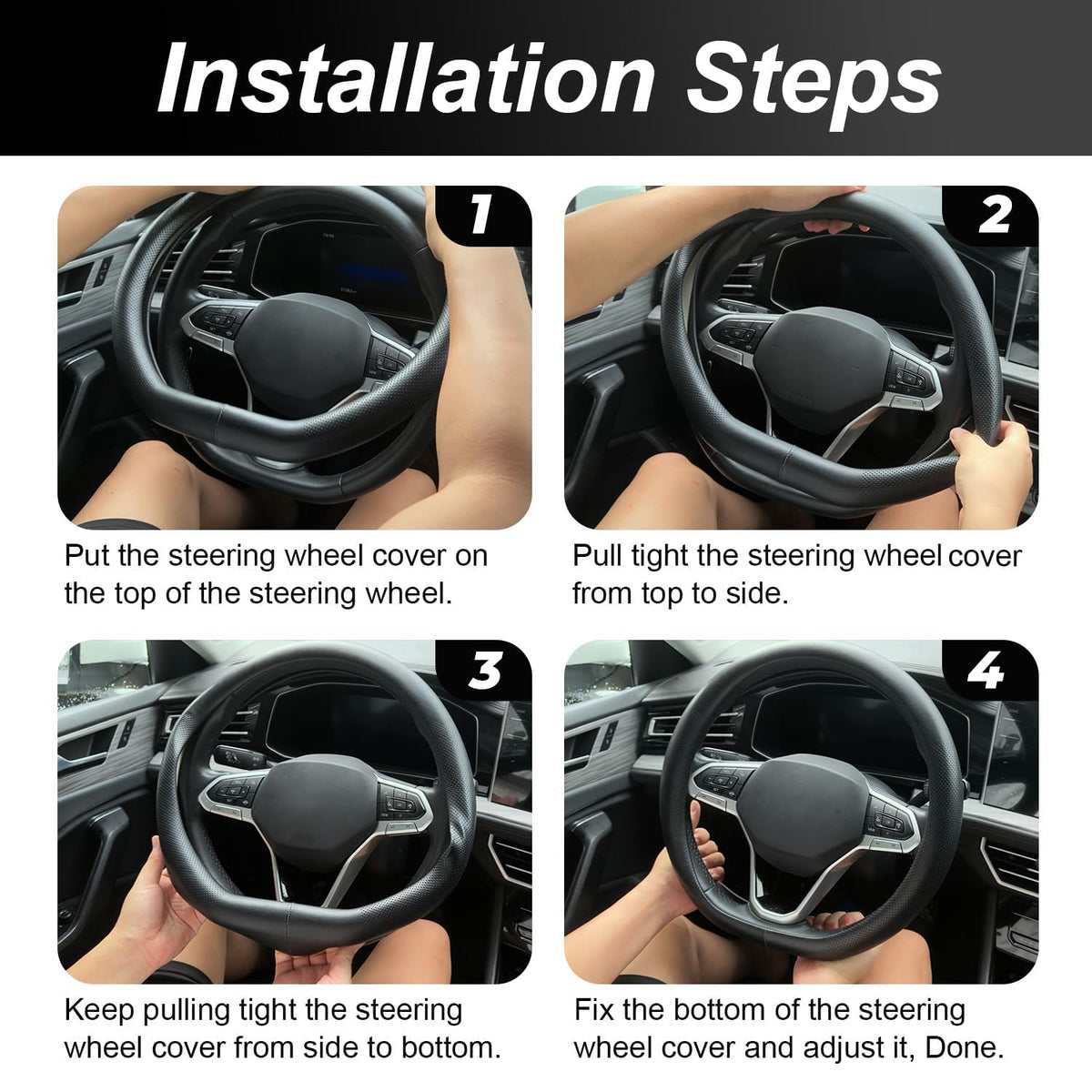 Installation Steps

1

Put the steering wheel cover on the top of the steering wheel.

2

Pull tight the steering wheel cover from top to side.

3

Keep pulling tight the steering wheel cover from side to bottom.

4

Fix the bottom of the steering wheel cover and adjust it, Done.