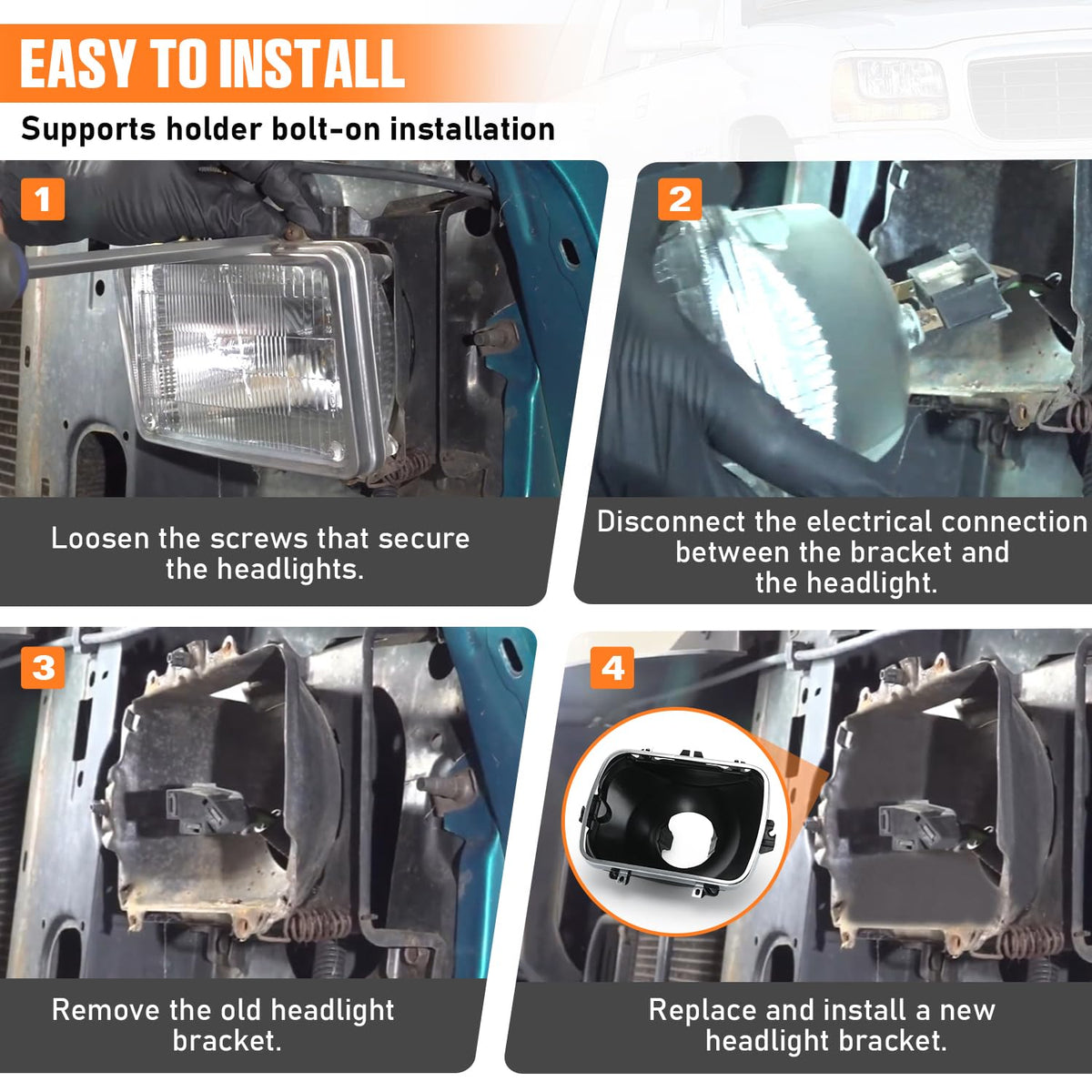 EASY TO INSTALL

Supports holder bolt-on installation

1

Loosen the screws that secure the headlights.

2

Disconnect the electrical connection between the bracket and the headlight.

3

Remove the old headlight bracket.

4

Replace and install a new headlight bracket.