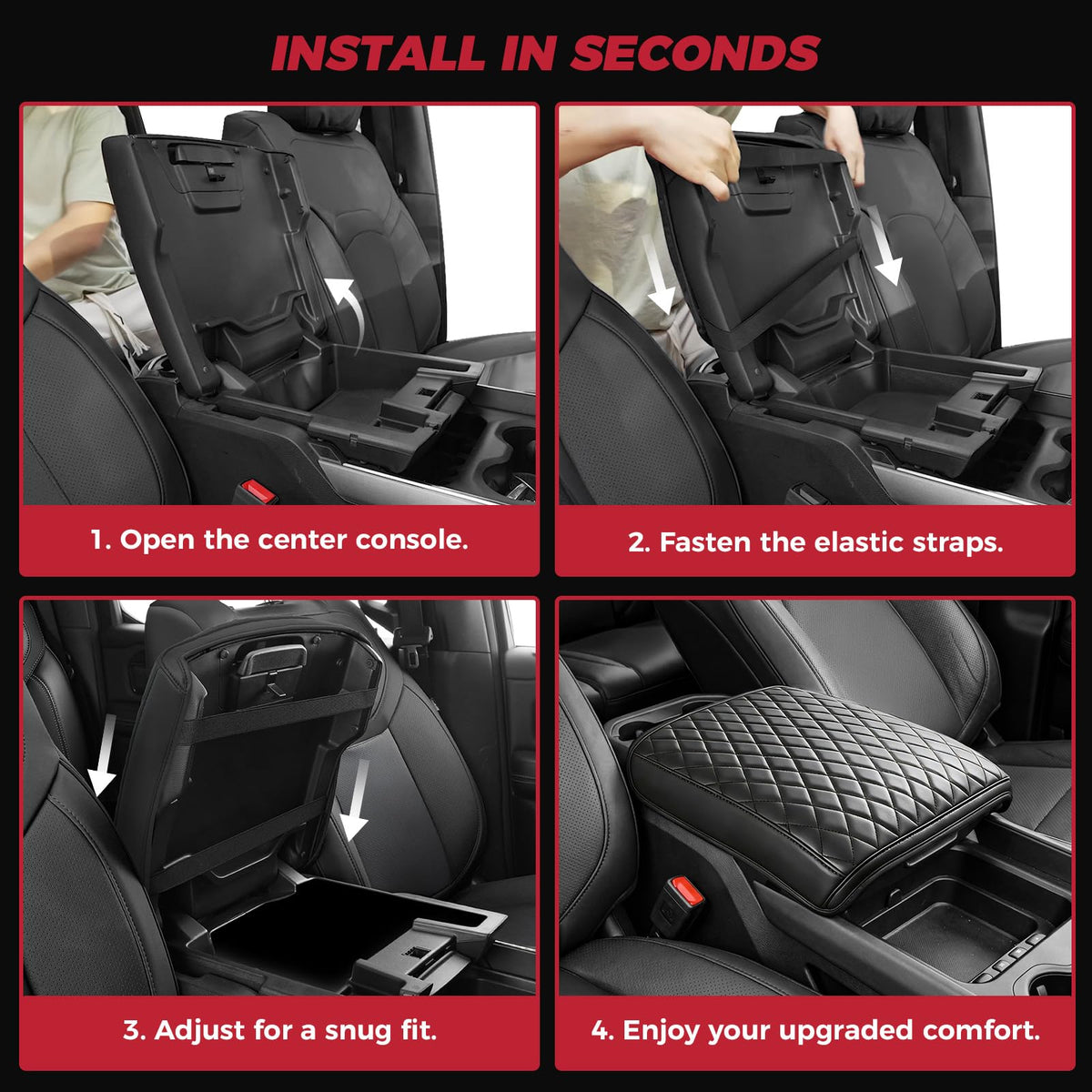 INSTALL IN SECONDS

1. Open the center console.

2. Fasten the elastic straps.

3. Adjust for a snug fit.

4. Enjoy your upgraded comfort.