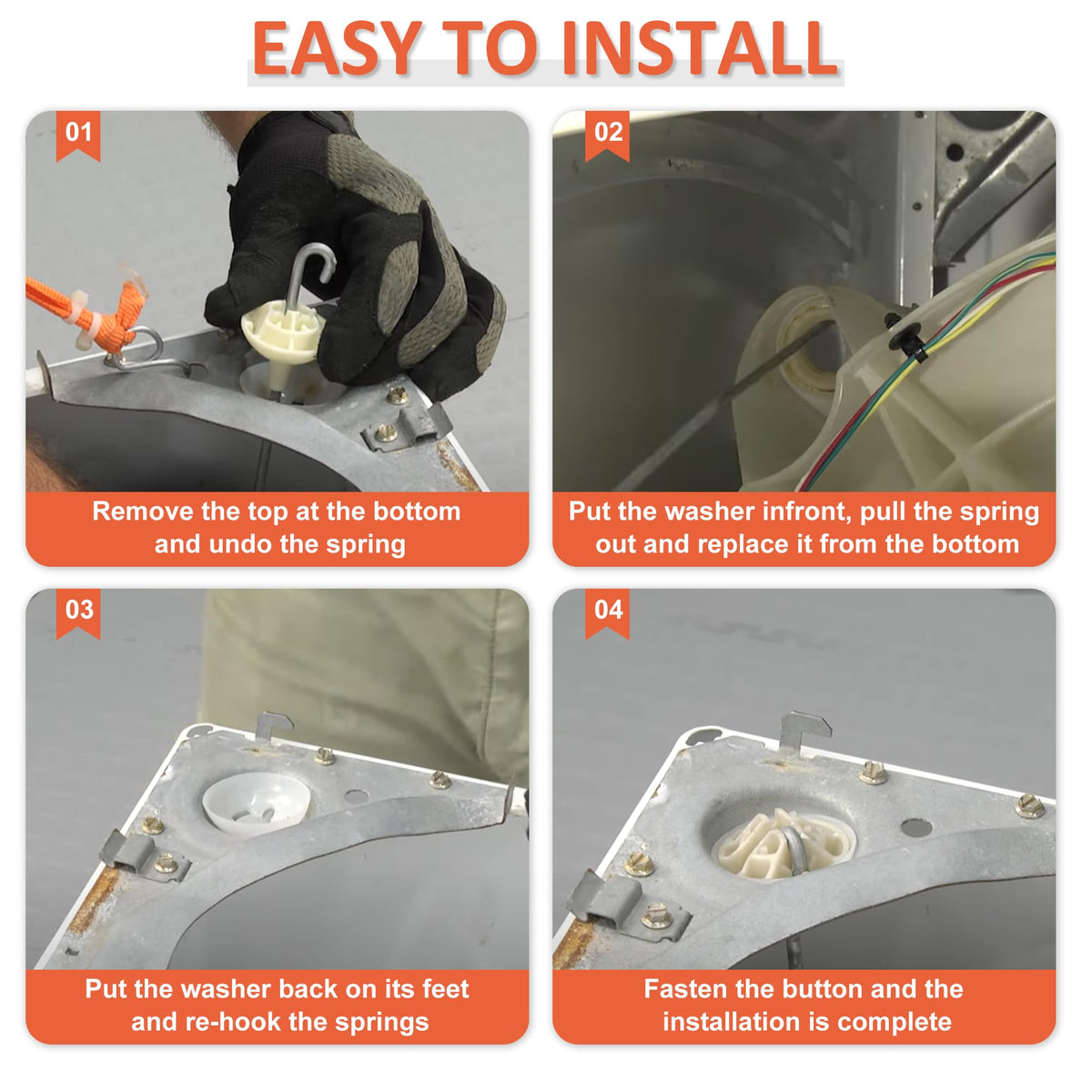 EASY TO INSTALL

01

Remove the top at the bottom and undo the spring

02

Put the washer infront, pull the spring out and replace it from the bottom

03

Put the washer back on its feet and re-hook the springs

04

Fasten the button and the installation is complete