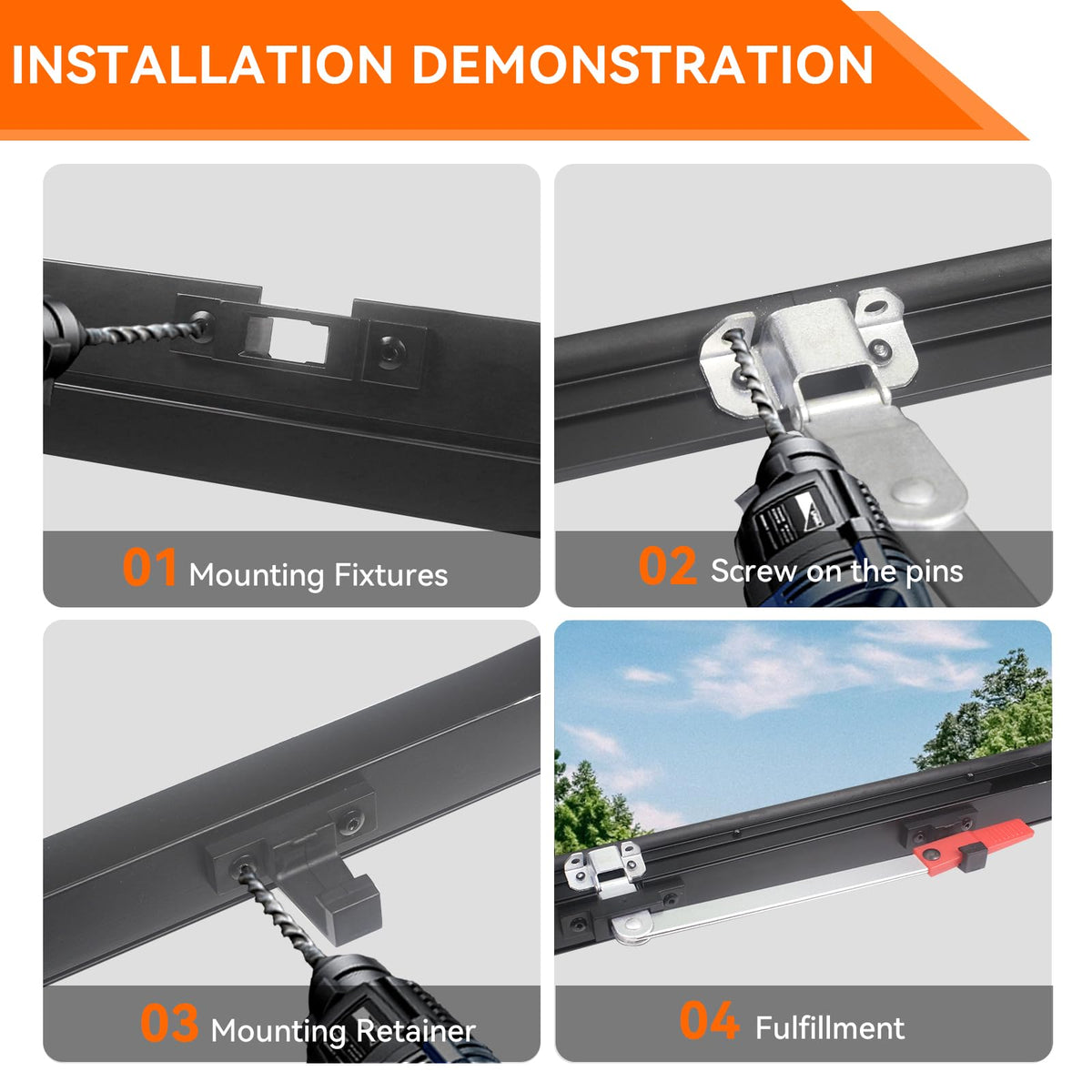 INSTALLATION DEMONSTRATION

01 Mounting Fixtures

02 Screw on the pins

03 Mounting Retainer

04 Fulfillment