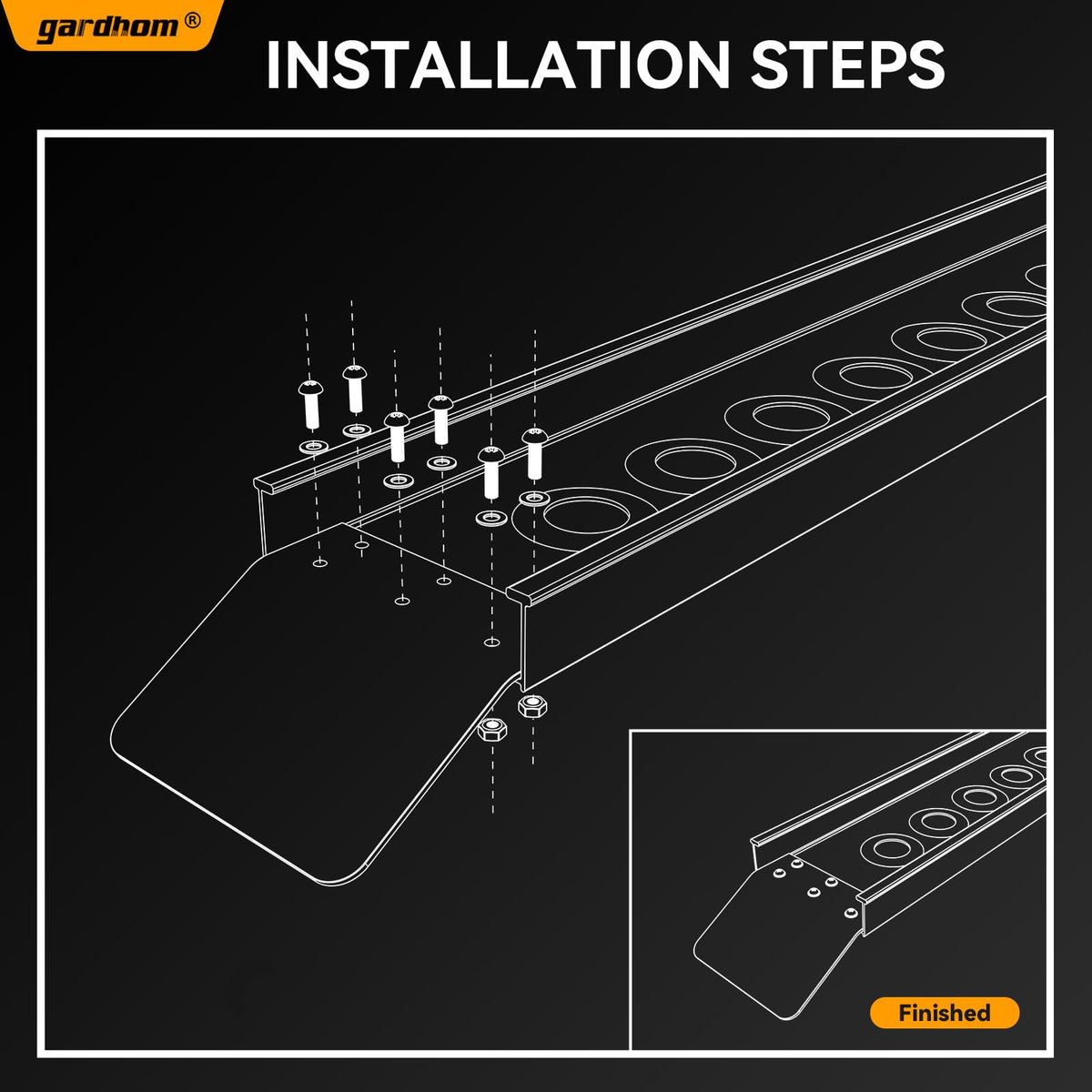 gardhom®

INSTALLATION STEPS

Finished