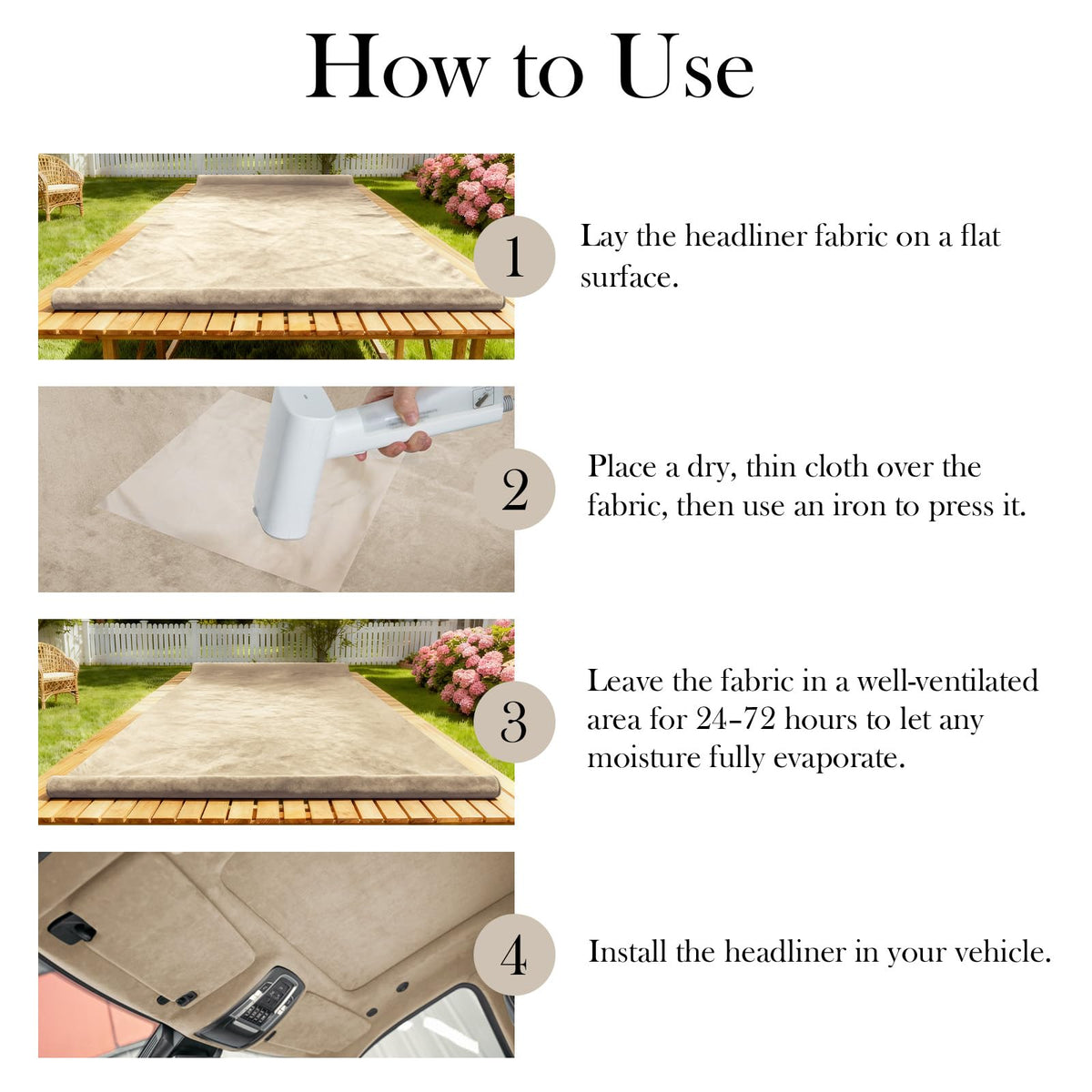 How to Use

1

Lay the headliner fabric on a flat surface.

2

Place a dry, thin cloth over the fabric, then use an iron to press it.

3

Leave the fabric in a well-ventilated area for 24–72 hours to let any moisture fully evaporate.

4

Install the headliner in your vehicle.