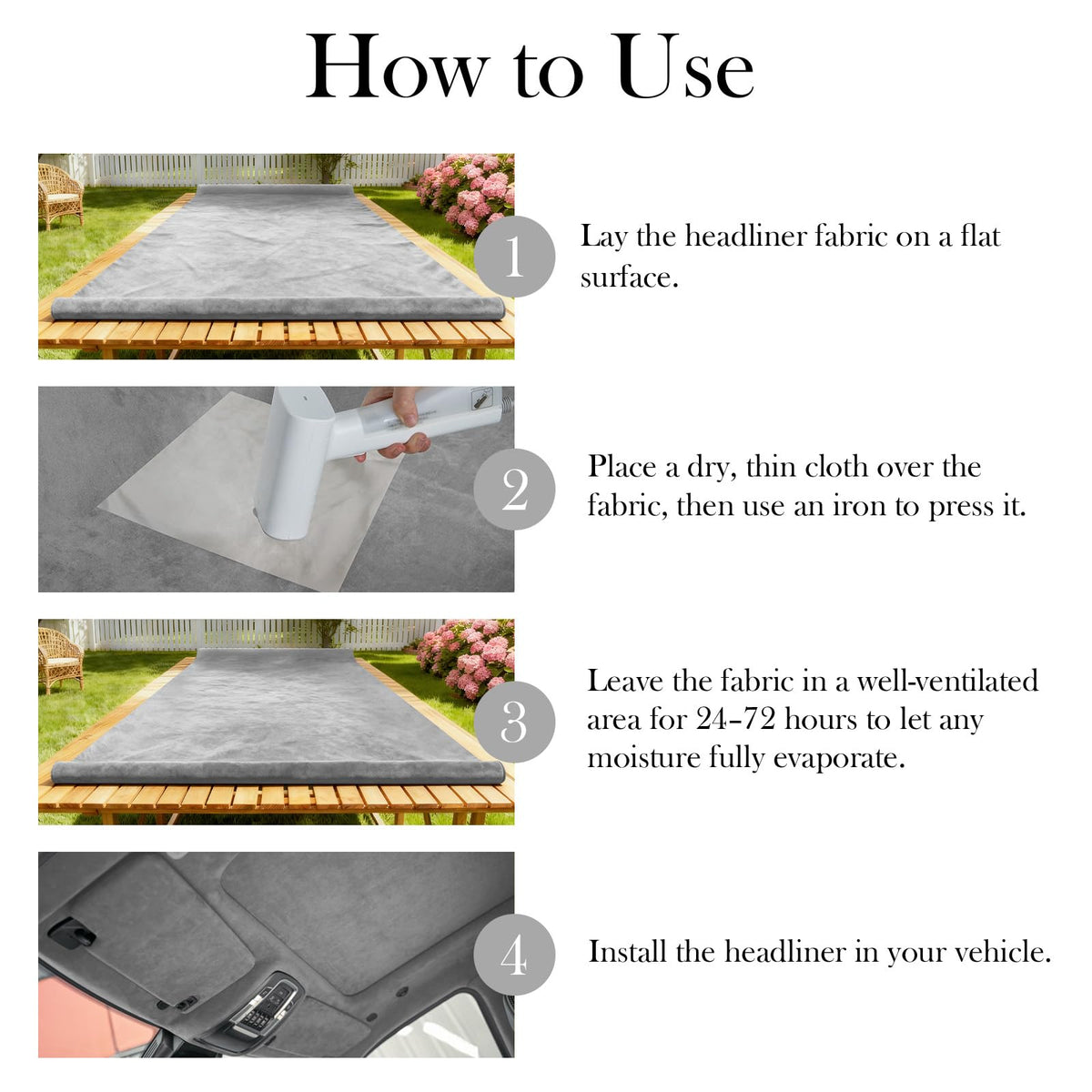 How to Use

1

Lay the headliner fabric on a flat surface.

2

Place a dry, thin cloth over the fabric, then use an iron to press it.

3

Leave the fabric in a well-ventilated area for 24–72 hours to let any moisture fully evaporate.

4

Install the headliner in your vehicle.