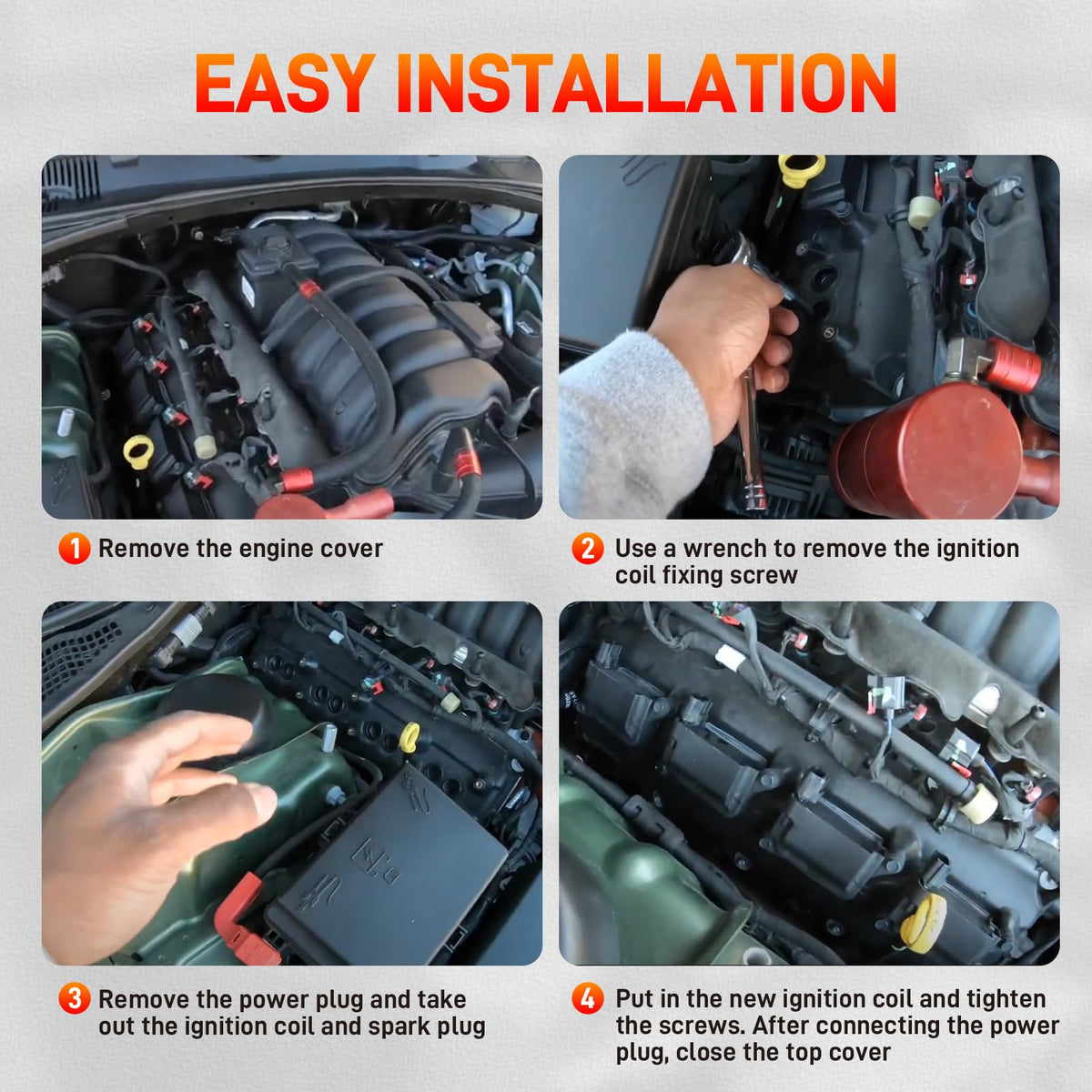 EASY INSTALLATION

1 Remove the engine cover

2 Use a wrench to remove the ignition coil fixing screw

3 Remove the power plug and take out the ignition coil and spark plug

4 Put in the new ignition coil and tighten the screws. After connecting the power plug, close the top cover