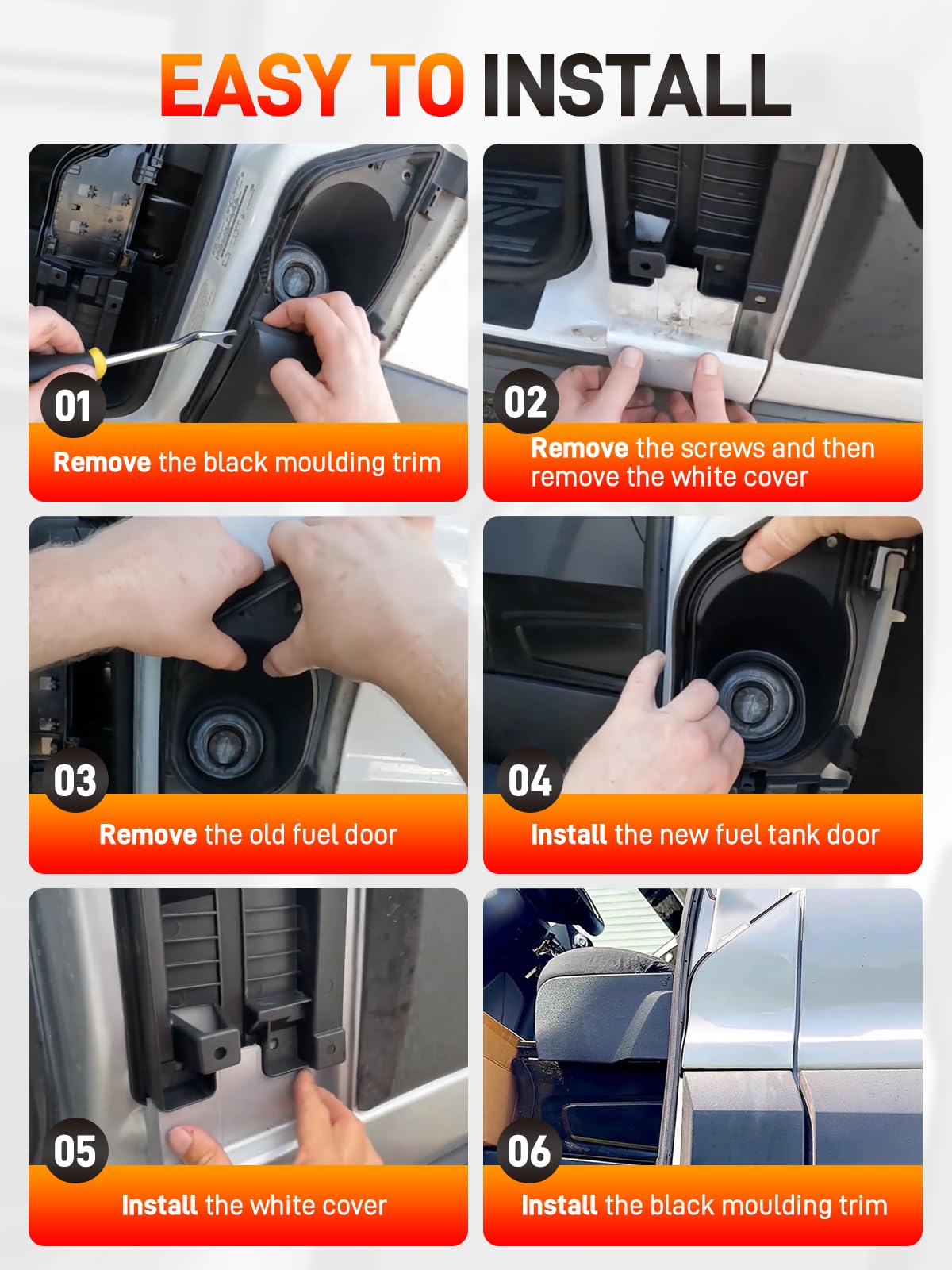 EASY TO INSTALL

01
Remove the black moulding trim

02
Remove the screws and then remove the white cover

03
Remove the old fuel door

04
Install the new fuel tank door

05
Install the white cover

06
Install the black moulding trim