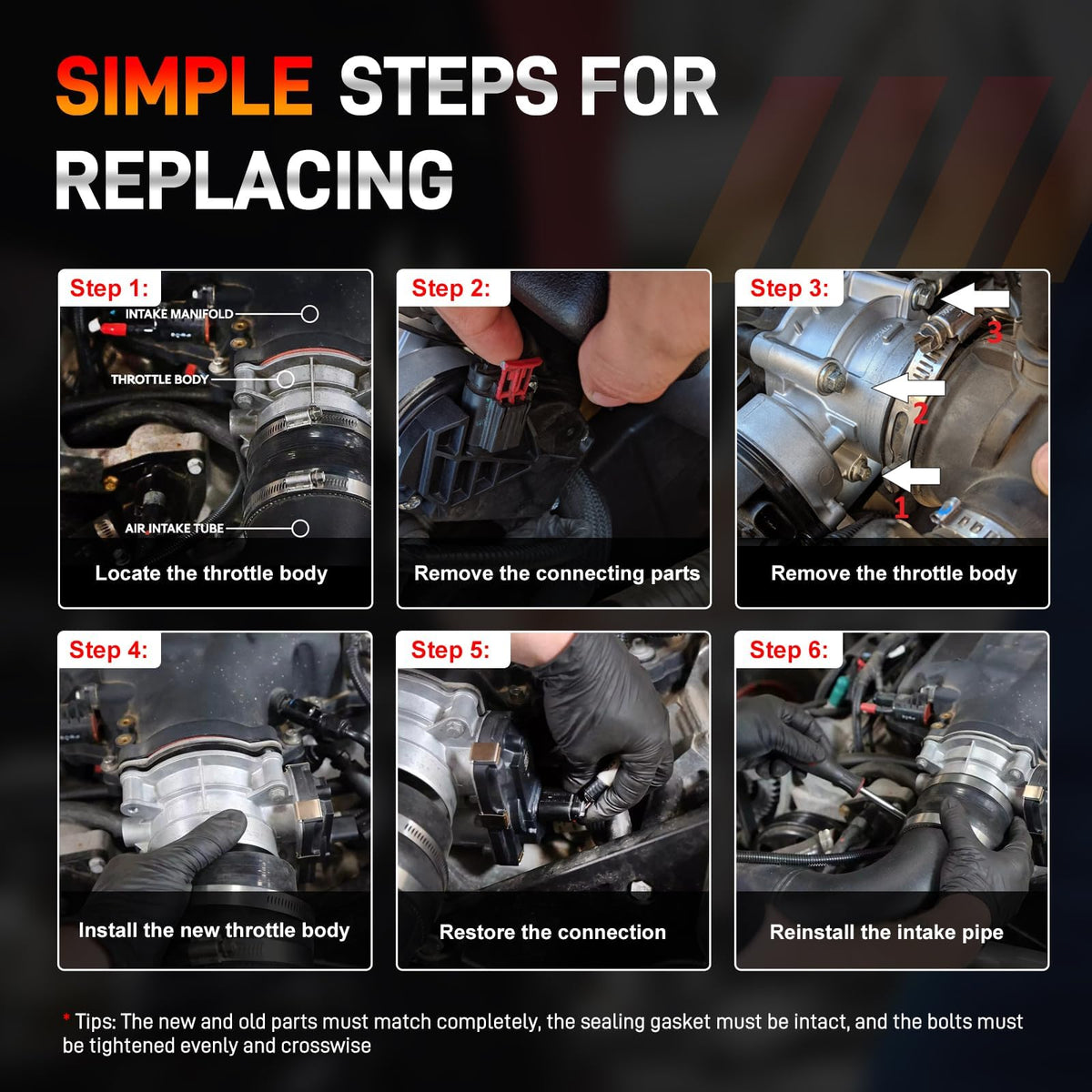 SIMPLE STEPS FOR REPLACING

Step 1:
INTAKE MANIFOLD
THROTTLE BODY
AIR INTAKE TUBE
Locate the throttle body

Step 2:
Remove the connecting parts

Step 3:
3
2
1
Remove the throttle body

Step 4:
Install the new throttle body

Step 5:
Restore the connection

Step 6:
Reinstall the intake pipe

* Tips: The new and old parts must match completely, the sealing gasket must be intact, and the bolts must be tightened evenly and crosswise