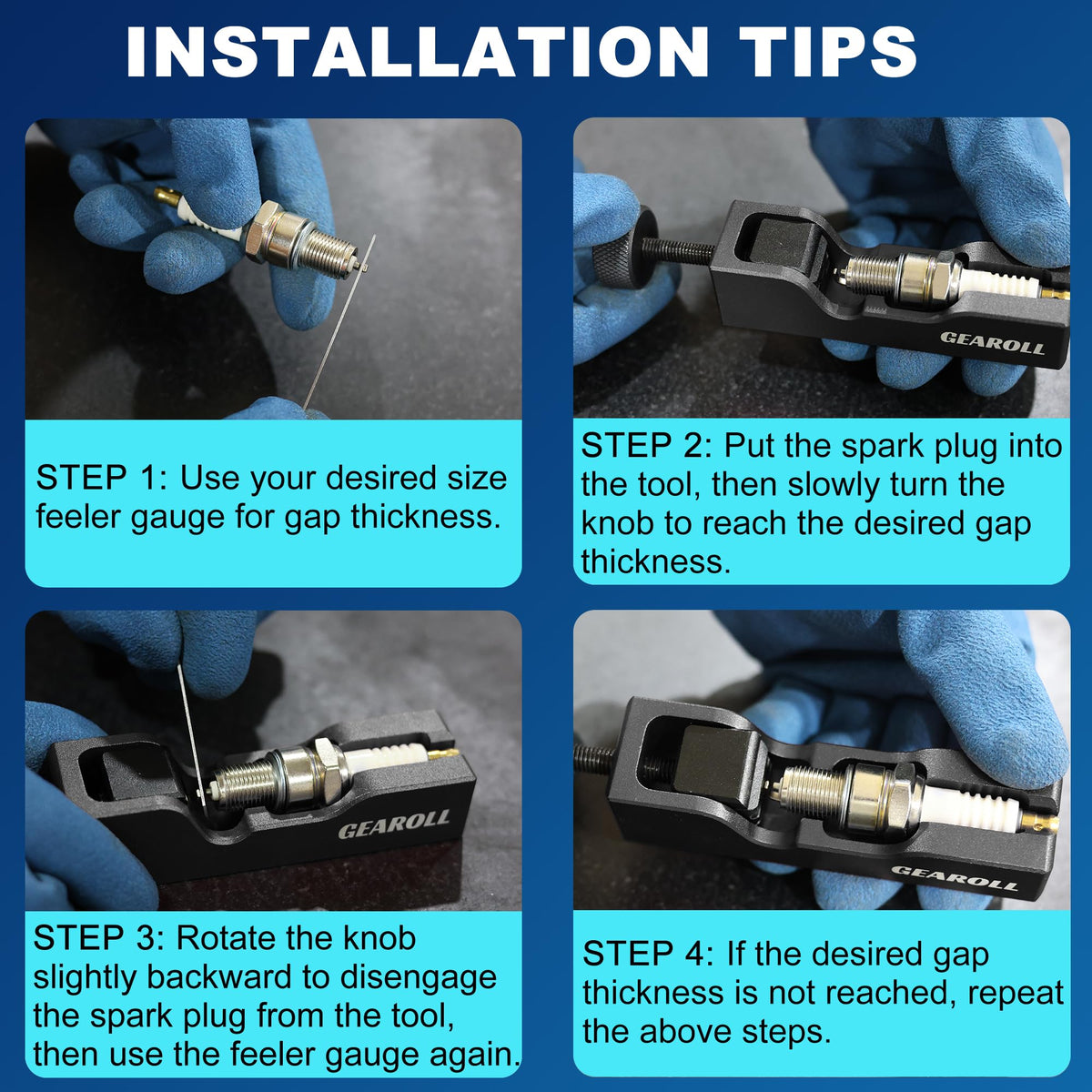 INSTALLATION TIPS

STEP 1: Use your desired size feeler gauge for gap thickness.

GEAROLL

STEP 2: Put the spark plug into the tool, then slowly turn the knob to reach the desired gap thickness.

GEAROLL

STEP 3: Rotate the knob slightly backward to disengage the spark plug from the tool, then use the feeler gauge again.

GEAROLL

STEP 4: If the desired gap thickness is not reached, repeat the above steps.