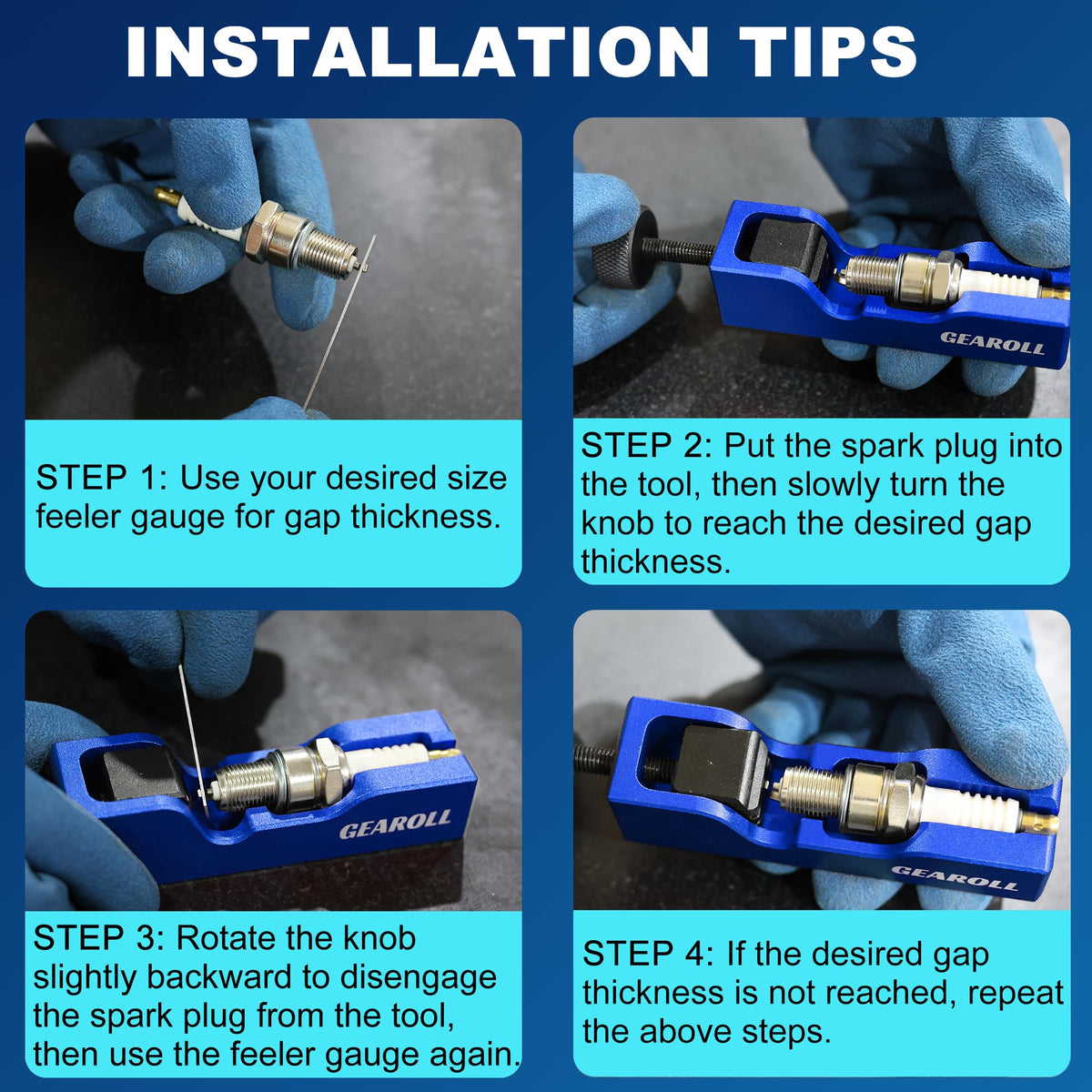 INSTALLATION TIPS

STEP 1: Use your desired size feeler gauge for gap thickness.

GEAROLL

STEP 2: Put the spark plug into the tool, then slowly turn the knob to reach the desired gap thickness.

GEAROLL

STEP 3: Rotate the knob slightly backward to disengage the spark plug from the tool, then use the feeler gauge again.

GEAROLL

STEP 4: If the desired gap thickness is not reached, repeat the above steps.