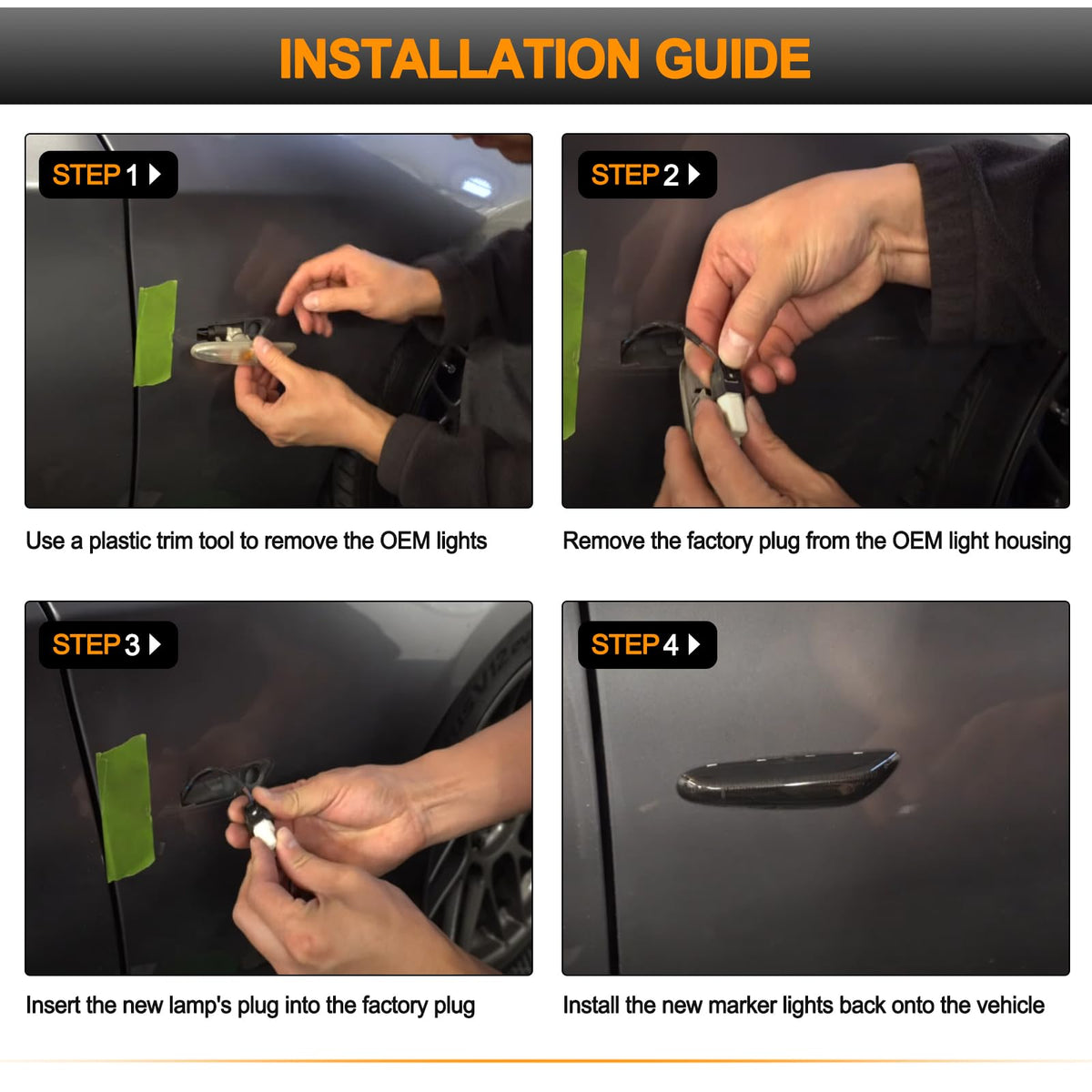 INSTALLATION GUIDE

STEP 1

Use a plastic trim tool to remove the OEM lights

STEP 2

Remove the factory plug from the OEM light housing

STEP 3

Insert the new lamp's plug into the factory plug

STEP 4

Install the new marker lights back onto the vehicle