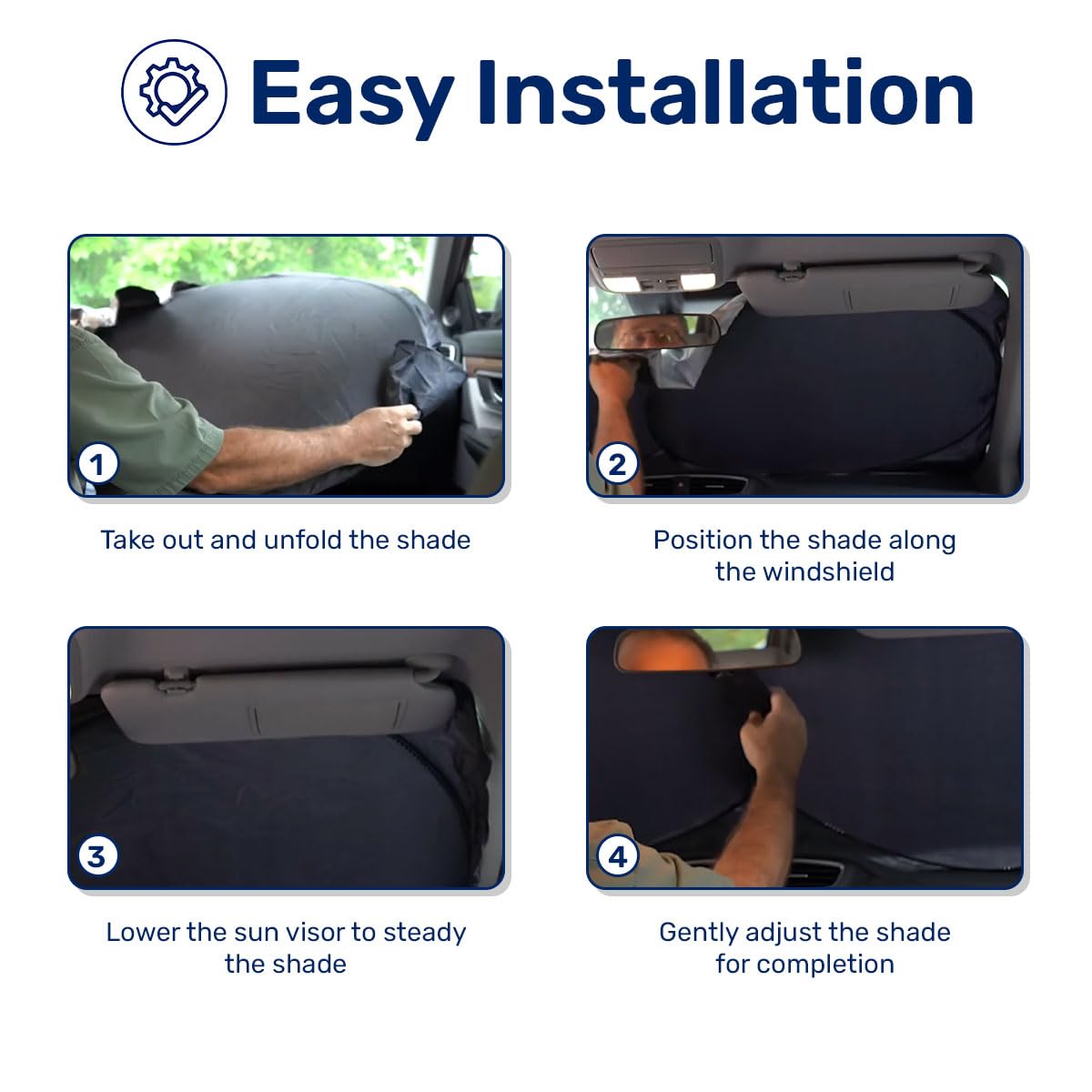 Easy Installation

1

Take out and unfold the shade

2

Position the shade along the windshield

3

Lower the sun visor to steady the shade

4

Gently adjust the shade for completion