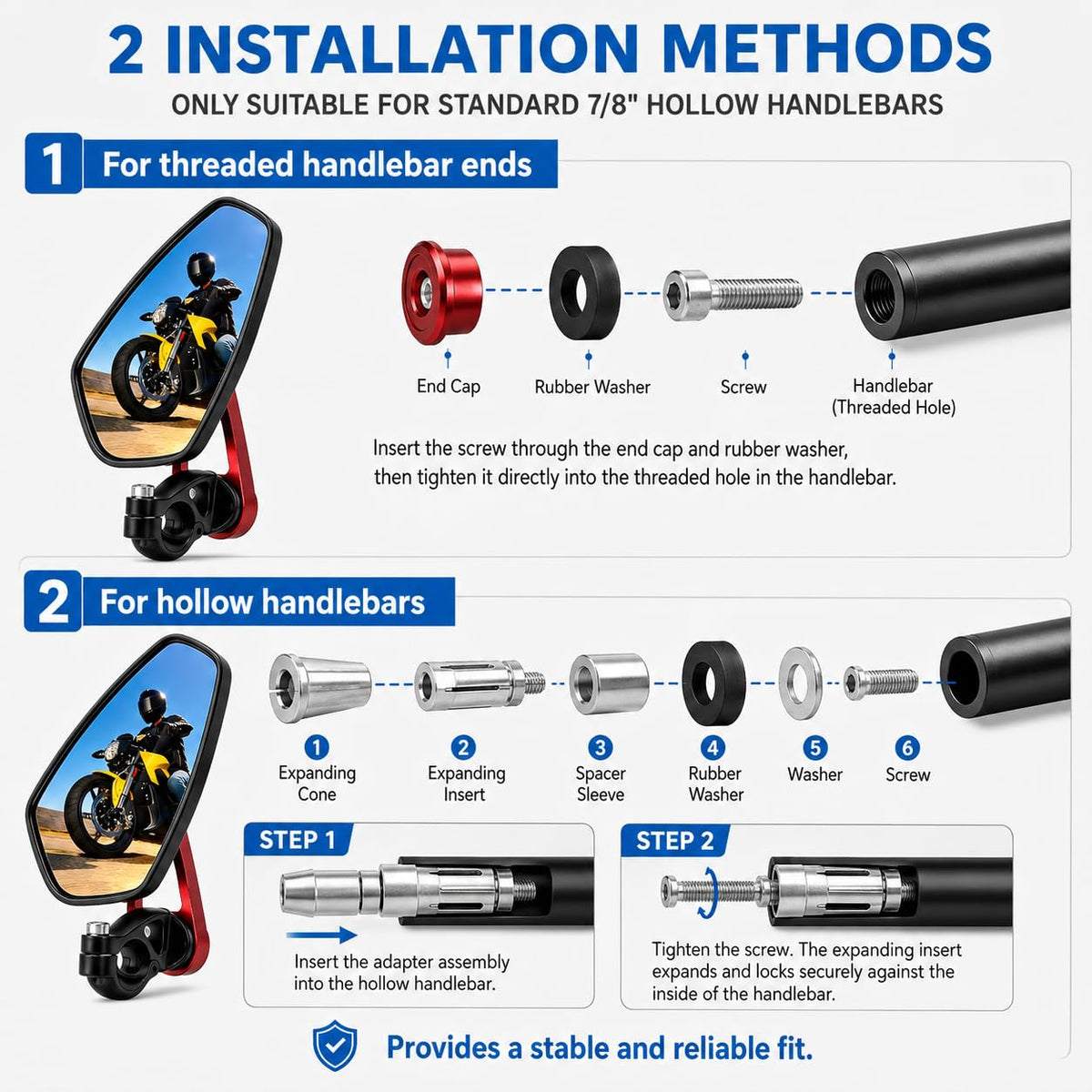 2 INSTALLATION METHODS

ONLY SUITABLE FOR STANDARD 7/8" HOLLOW HANDLEBARS

1 For threaded handlebar ends

End Cap

Rubber Washer

Screw

Handlebar (Threaded Hole)

Insert the screw through the end cap and rubber washer, then tighten it directly into the threaded hole in the handlebar.

2 For hollow handlebars

1 Expanding Cone

2 Expanding Insert

3 Spacer Sleeve

4 Rubber Washer

5 Washer

6 Screw

STEP 1

Insert the adapter assembly into the hollow handlebar.

STEP 2

Tighten the screw. The expanding insert expands and locks securely against the inside of the handlebar.

Provides a stable and reliable fit.