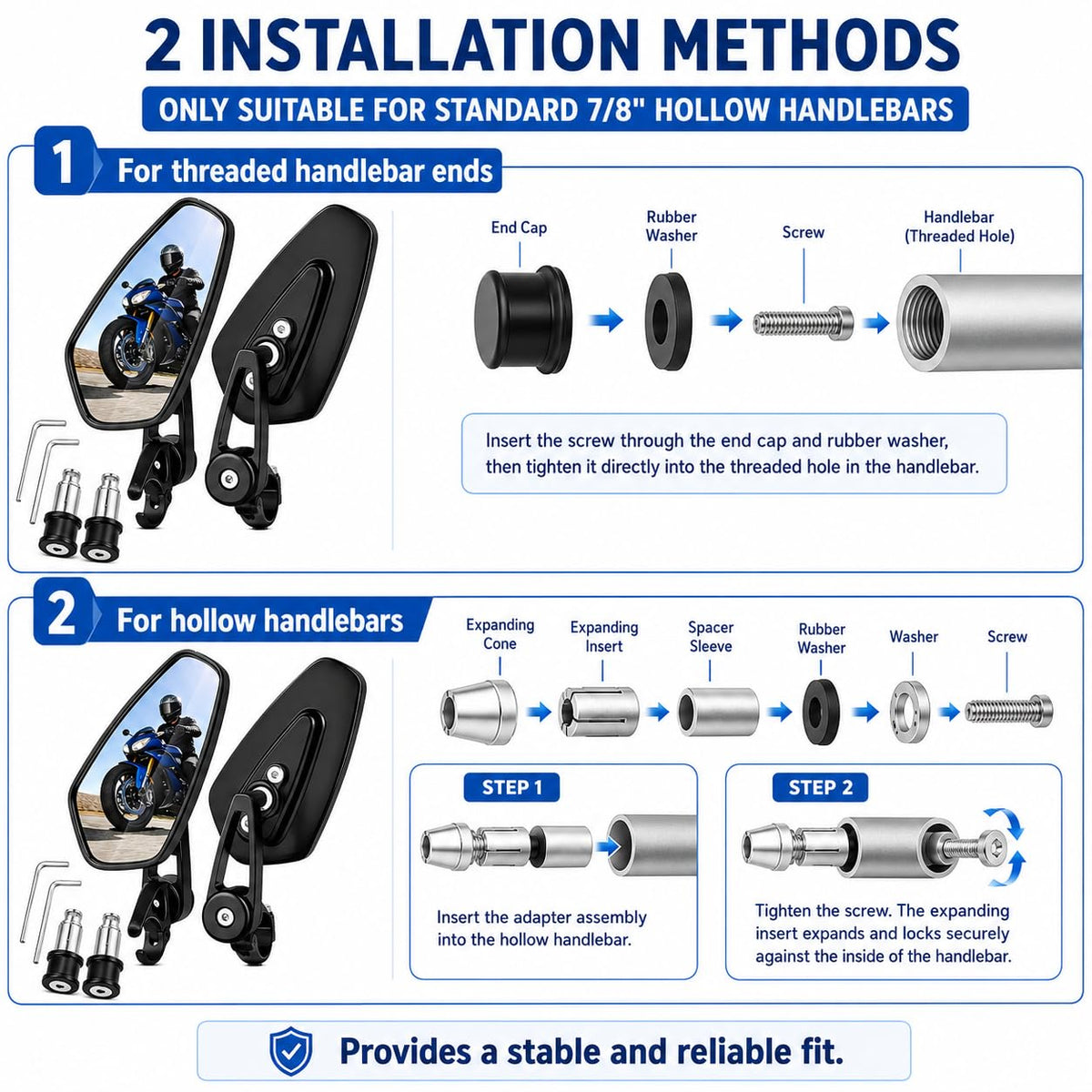 2 INSTALLATION METHODS

ONLY SUITABLE FOR STANDARD 7/8" HOLLOW HANDLEBARS

1 For threaded handlebar ends

End Cap

Rubber Washer

Screw

Handlebar (Threaded Hole)

Insert the screw through the end cap and rubber washer, then tighten it directly into the threaded hole in the handlebar.

2 For hollow handlebars

Expanding Cone

Expanding Insert

Spacer Sleeve

Rubber Washer

Washer

Screw

STEP 1

Insert the adapter assembly into the hollow handlebar.

STEP 2

Tighten the screw. The expanding insert expands and locks securely against the inside of the handlebar.

Provides a stable and reliable fit.